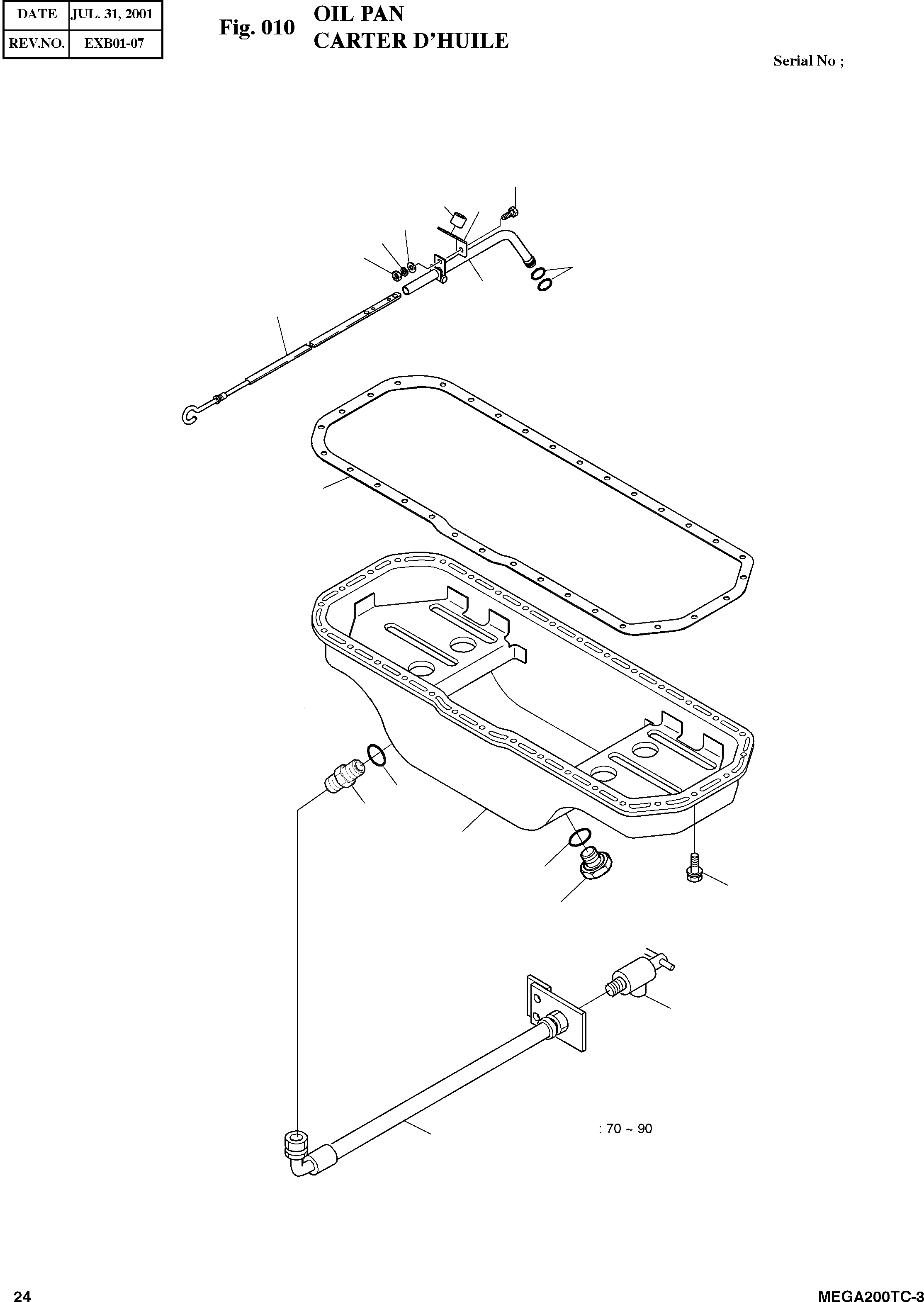 | DATE | JUL. 31, 2001 |
|---|---|
| REV.NO. | EXB01-07 |

Fig. 010 OIL PAN
CARTER D'HUILE

Serial No ;

: 70 ~ 90

24

MEGA200TC-3