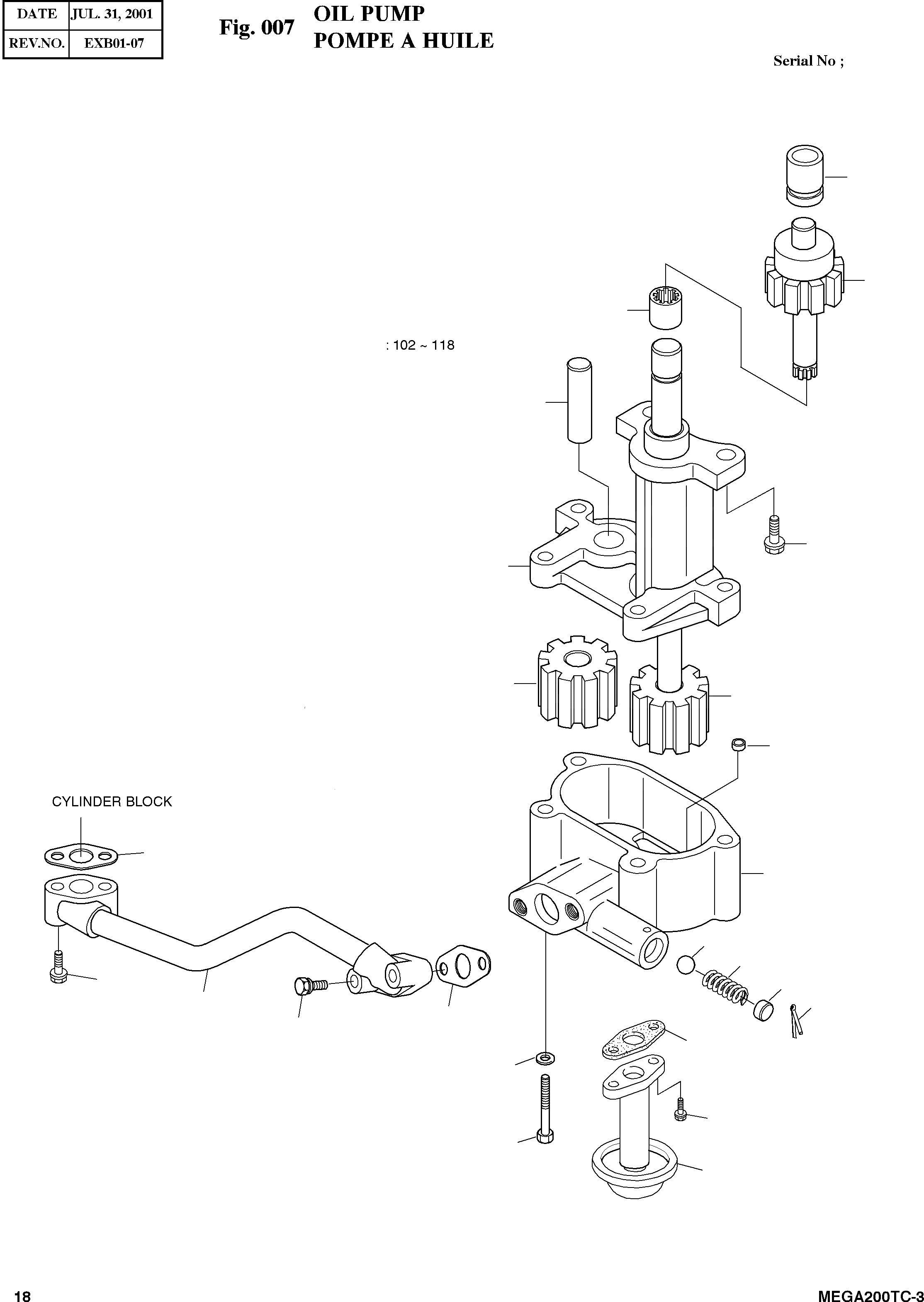 | DATE | JUL. 31, 2001 |
|---|---|
| REV.NO. | EXB01-07 |

Fig. 007 OIL PUMP
POMPE A HUILE

Serial No ;

: 102 ~ 118

CYLINDER BLOCK

18

MEGA200TC-3