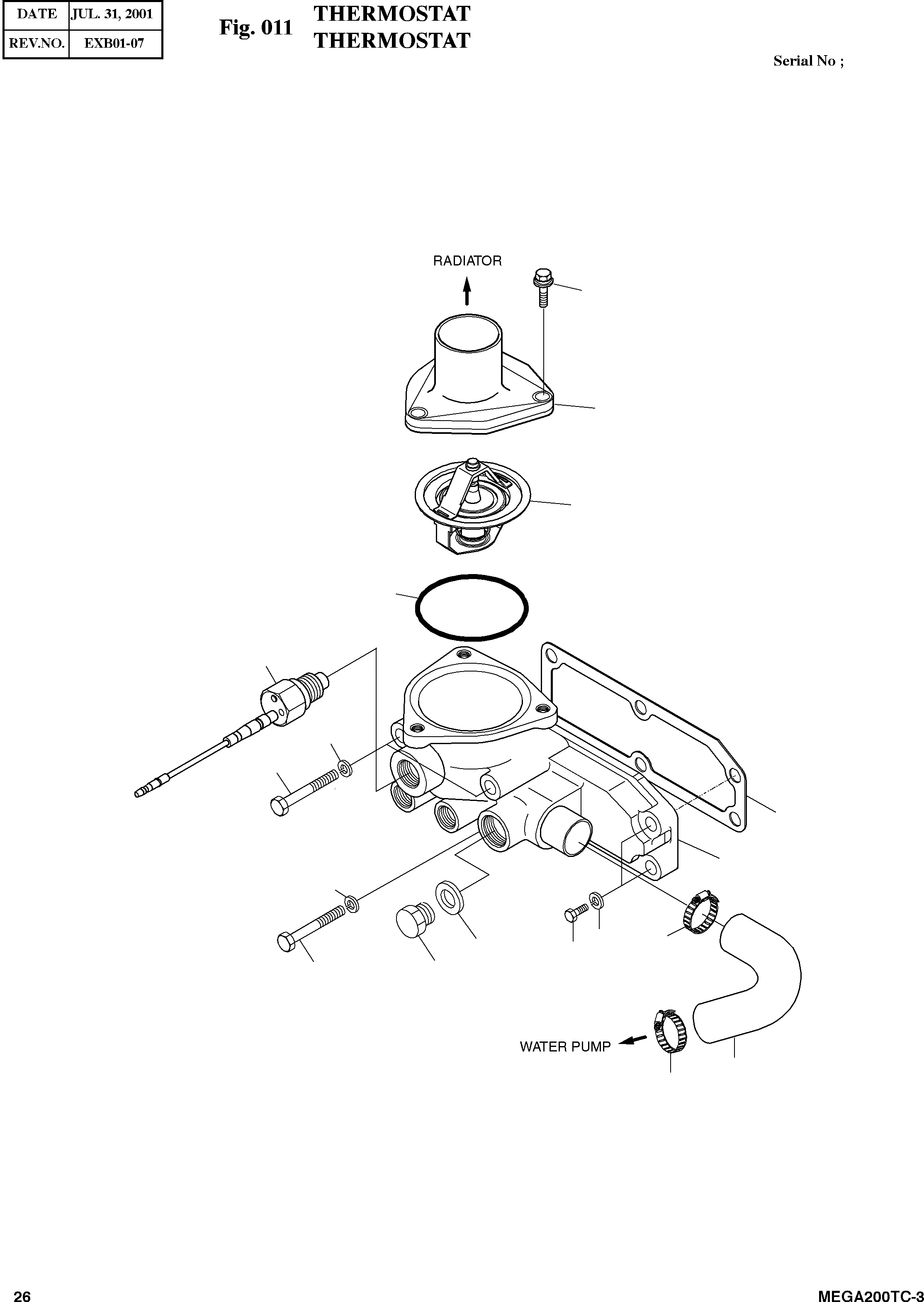 | DATE | JUL. 31, 2001 |
|---|---|
| REV.NO. | EXB01-07 |

Fig. 011 THERMOSTAT
THERMOSTAT

Serial No ;

RADIATOR

WATER PUMP

26

MEGA200TC-3