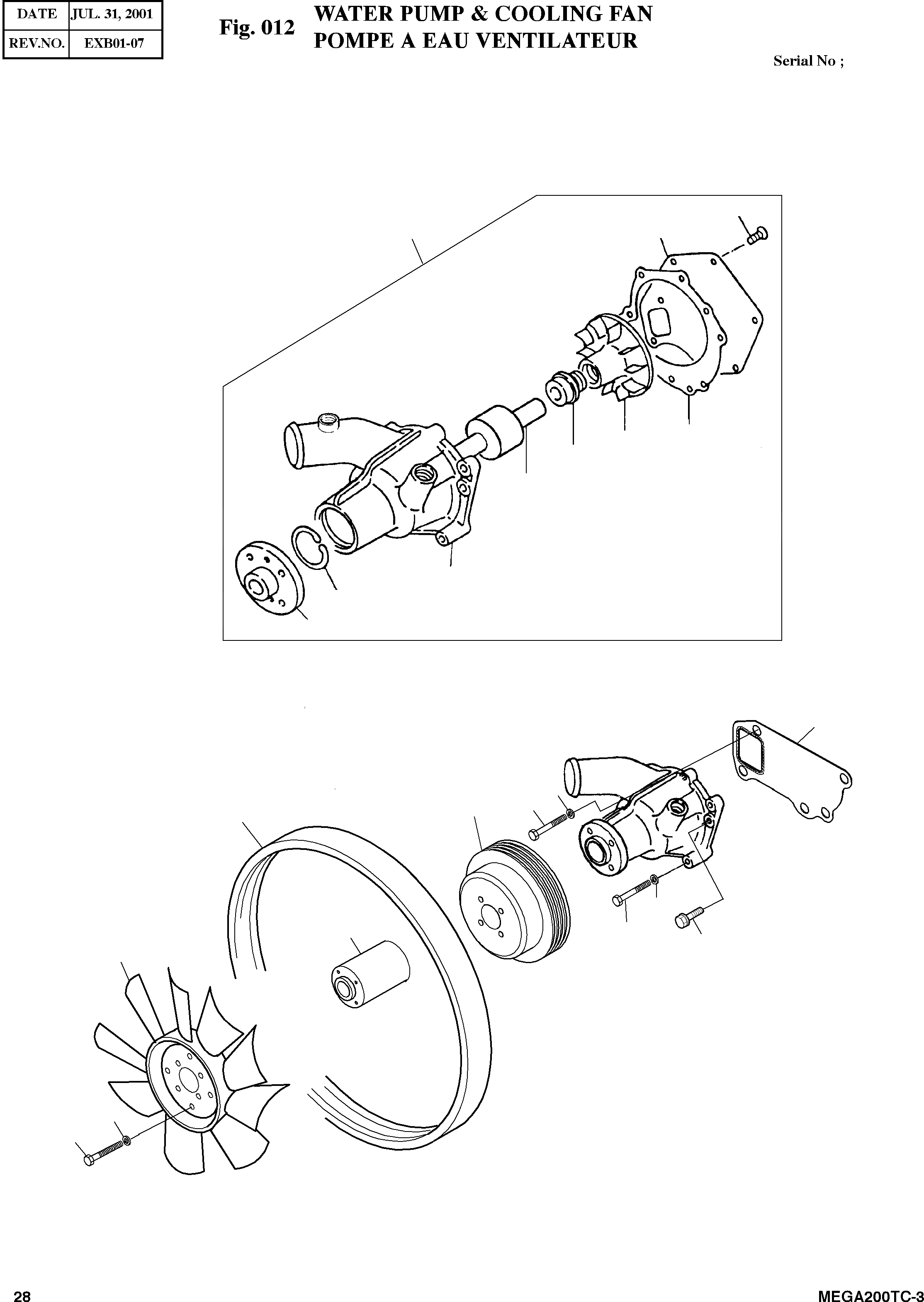 | DATE | JUL. 31, 2001 |
|---|---|
| REV.NO. | EXB01-07 |

Fig. 012 WATER PUMP & COOLING FAN
POMPE A EAU VENTILATEUR

Serial No ;

28

MEGA200TC-3