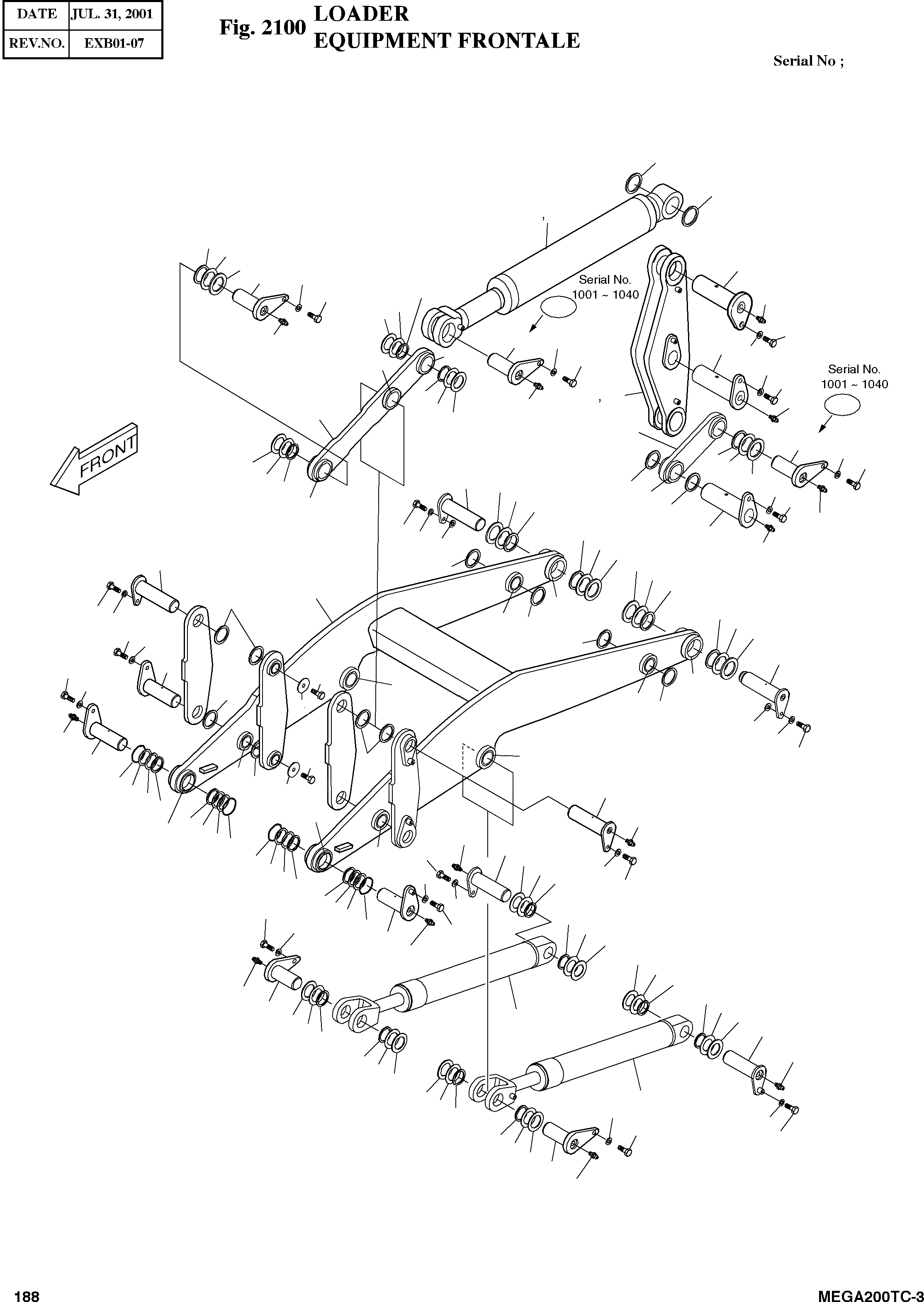 | DATE | JUL. 31, 2001 |
|---|---|
| REV.NO. | EXB01-07 |

Fig. 2100 LOADER
EQUIPMENT FRONTALE

Serial No ;

Serial No.
1001 ~ 1040

Serial No.
1001 ~ 1040

FRONT

188

MEGA200TC-3