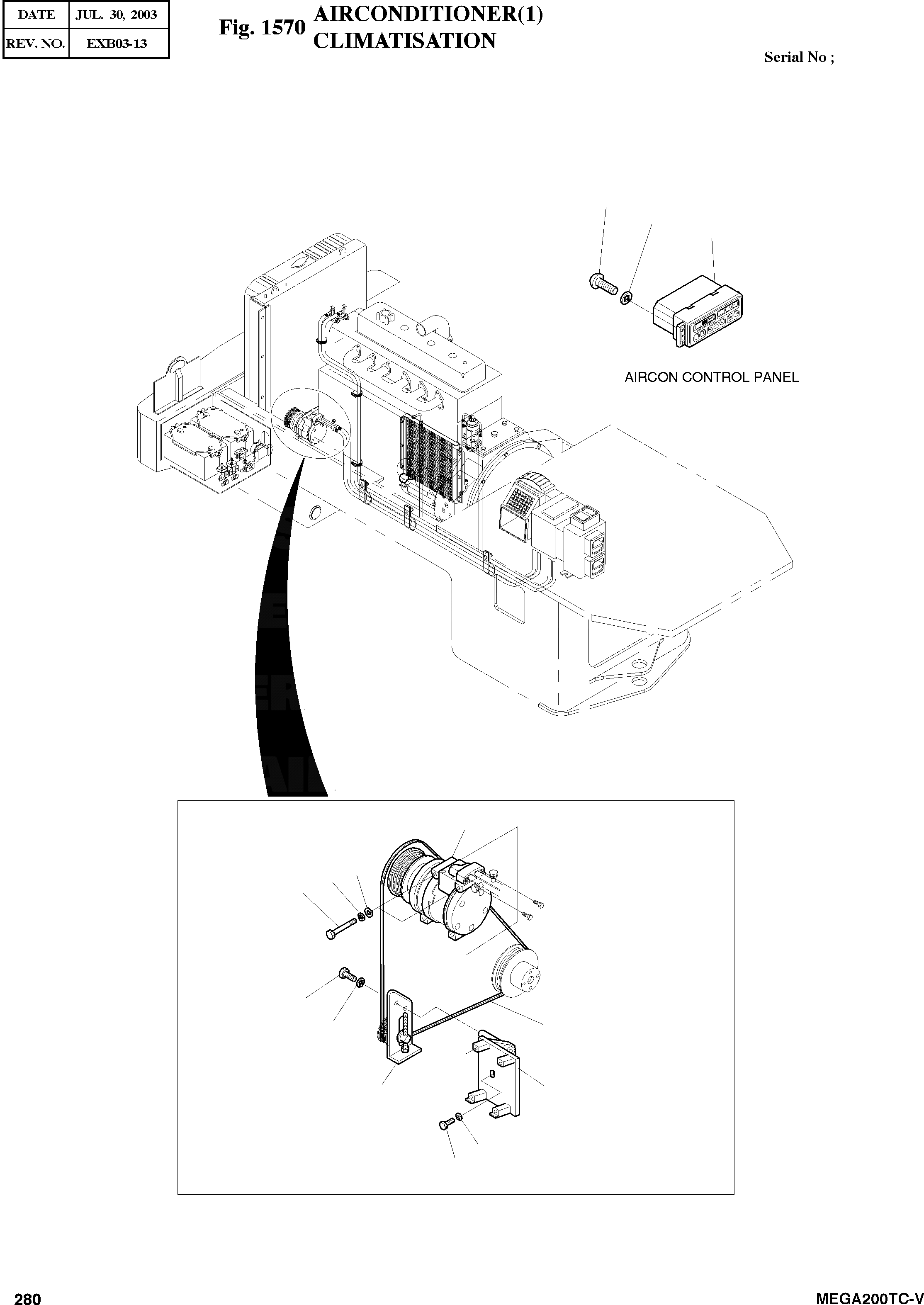 | DATE | JUL. 30, 2003 |
|---|---|
| REV. NO. | EXB03-13 |

Fig. 1570 AIRCONDITIONER(1)
CLIMATISATION

Serial No ;

AIRCON CONTROL PANEL

280

MEGA200TC-V