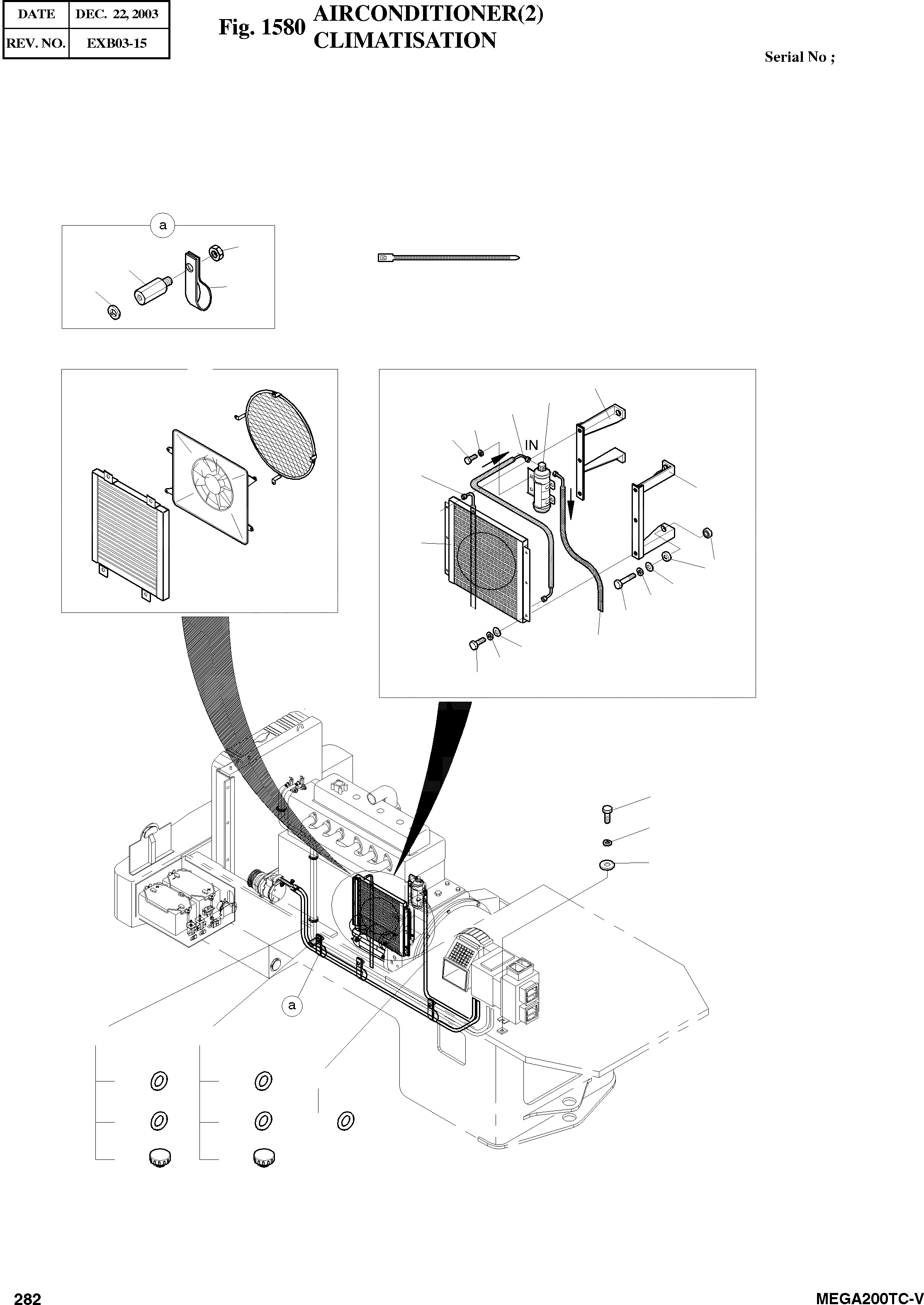 | DATE | DEC. 22, 2003 |
|---|---|
| REV. NO. | EXB03-15 |

Fig. 1580 AIRCONDITIONER(2)
CLIMATISATION

Serial No ;

a

IN

a

282

MEGA200TC-V