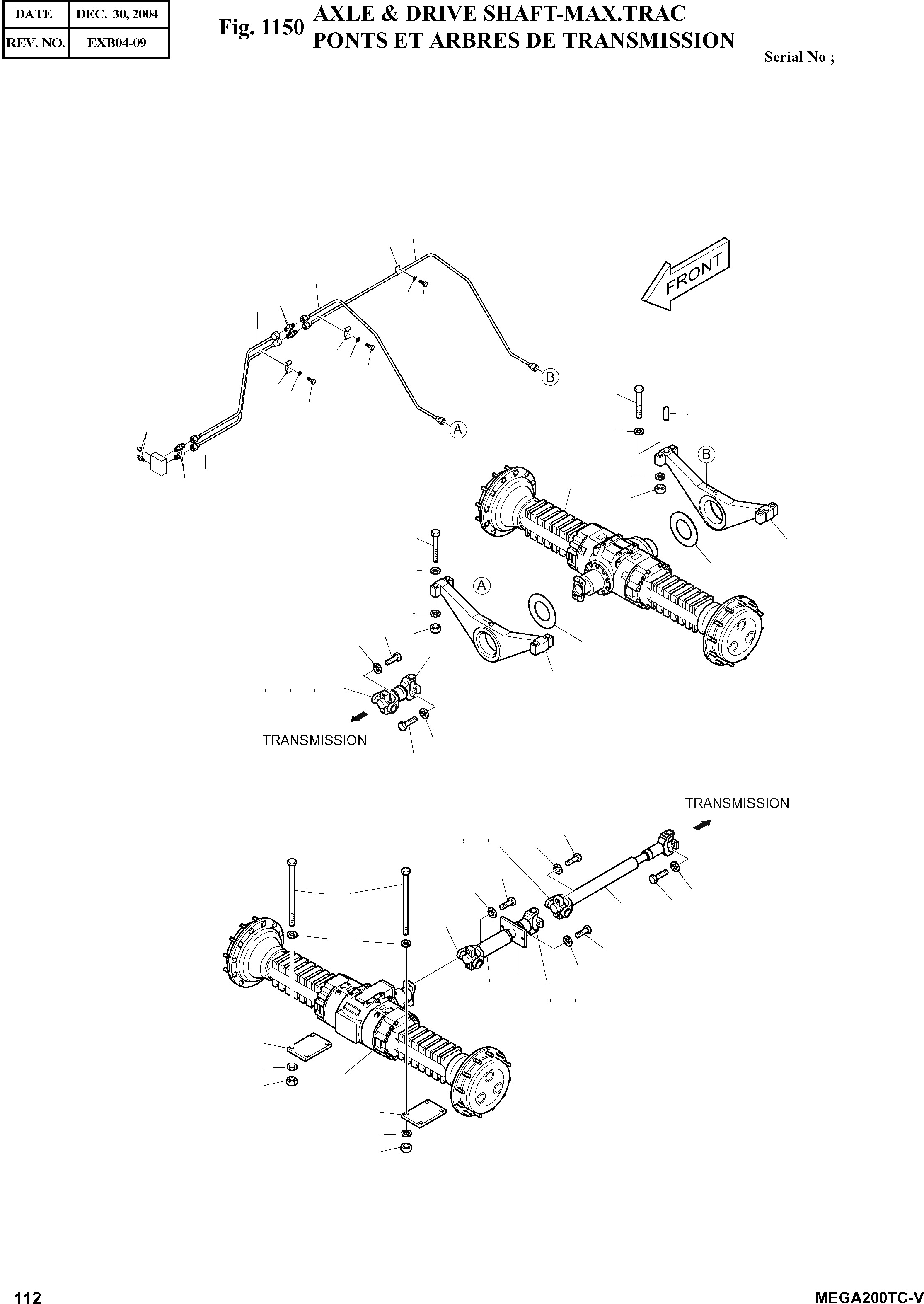 | DATE | DEC. 30, 2004 |
|---|---|
| REV. NO. | EXB04-09 |

Fig. 1150 AXLE & DRIVE SHAFT-MAX.TRAC PONTS ET ARBRES DE TRANSMISSION

Serial No ;

FRONT

B

A

B

A

, , ,

TRANSMISSION

TRANSMISSION

, ,

, ,

112

MEGA200TC-V