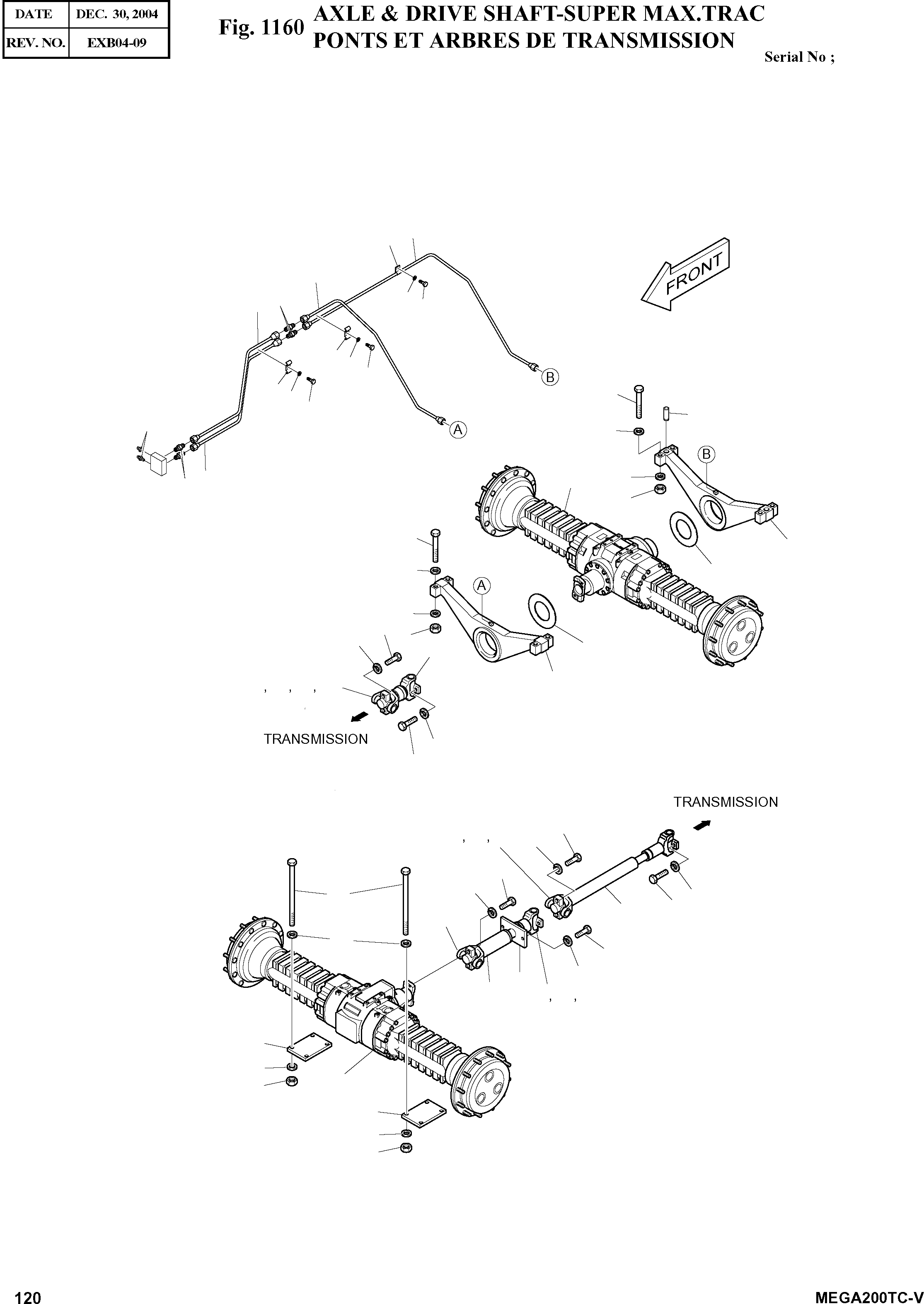 | DATE | DEC. 30, 2004 |
|---|---|
| REV. NO. | EXB04-09 |

Fig. 1160 AXLE & DRIVE SHAFT-SUPER MAX.TRAC
PONTS ET ARBRES DE TRANSMISSION

Serial No ;

FRONT

B

A

B

A

, , ,

TRANSMISSION

TRANSMISSION

, ,

, ,

120

MEGA200TC-V