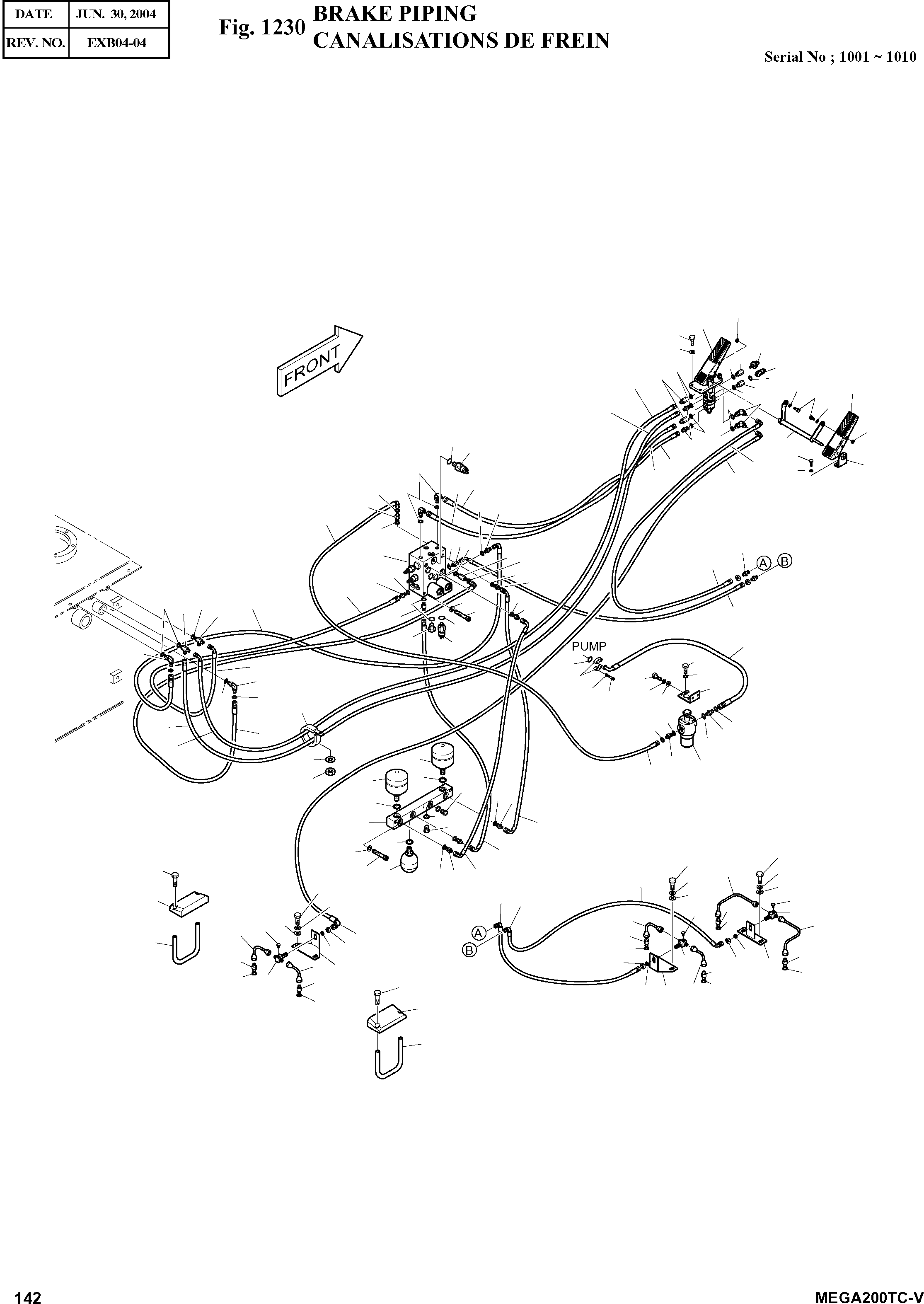 | DATE | JUN. 30, 2004 |
|---|---|
| REV. NO. | EXB04-04 |

Fig. 1230 BRAKE PIPING
CANALISATIONS DE FREIN

Serial No ; 1001 ~ 1010

FRONT

A B

PUMP

A

B

142

MEGA200TC-V