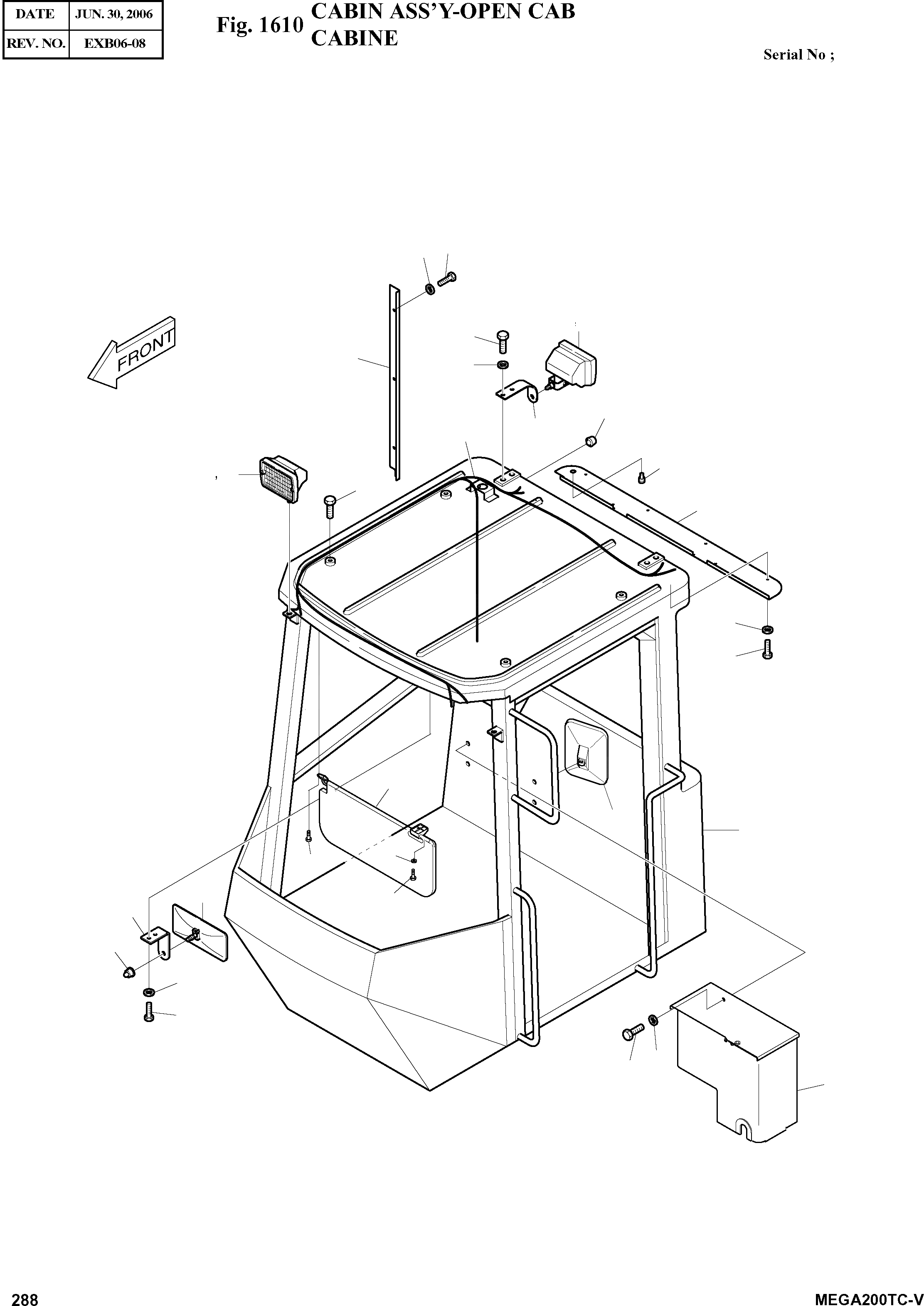 | DATE | JUN. 30, 2006 |
|---|---|
| REV. NO. | EXB06-08 |

Fig. 1610 CABIN ASS'Y-OPEN CAB
CABINE

Serial No ;

FRONT

288

MEGA200TC-V