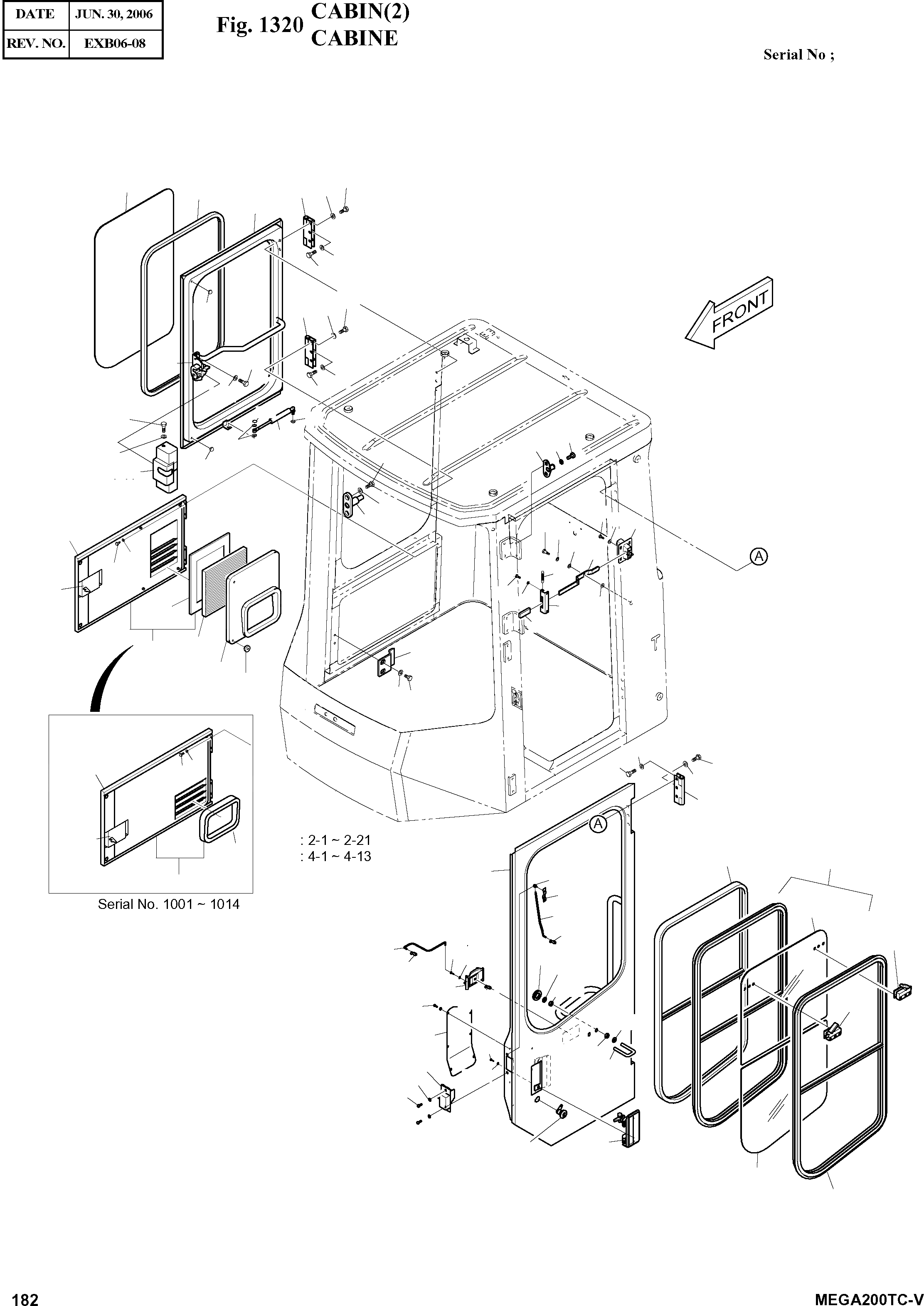 | DATE | JUN. 30, 2006 |
|---|---|
| REV. NO. | EXB06-08 |

Fig. 1320 CABIN(2)
CABINE

Serial No ;

FRONT

A

A

: 2-1 ~ 2-21
: 4-1 ~ 4-13

Serial No. 1001 ~ 1014

182

MEGA200TC-V