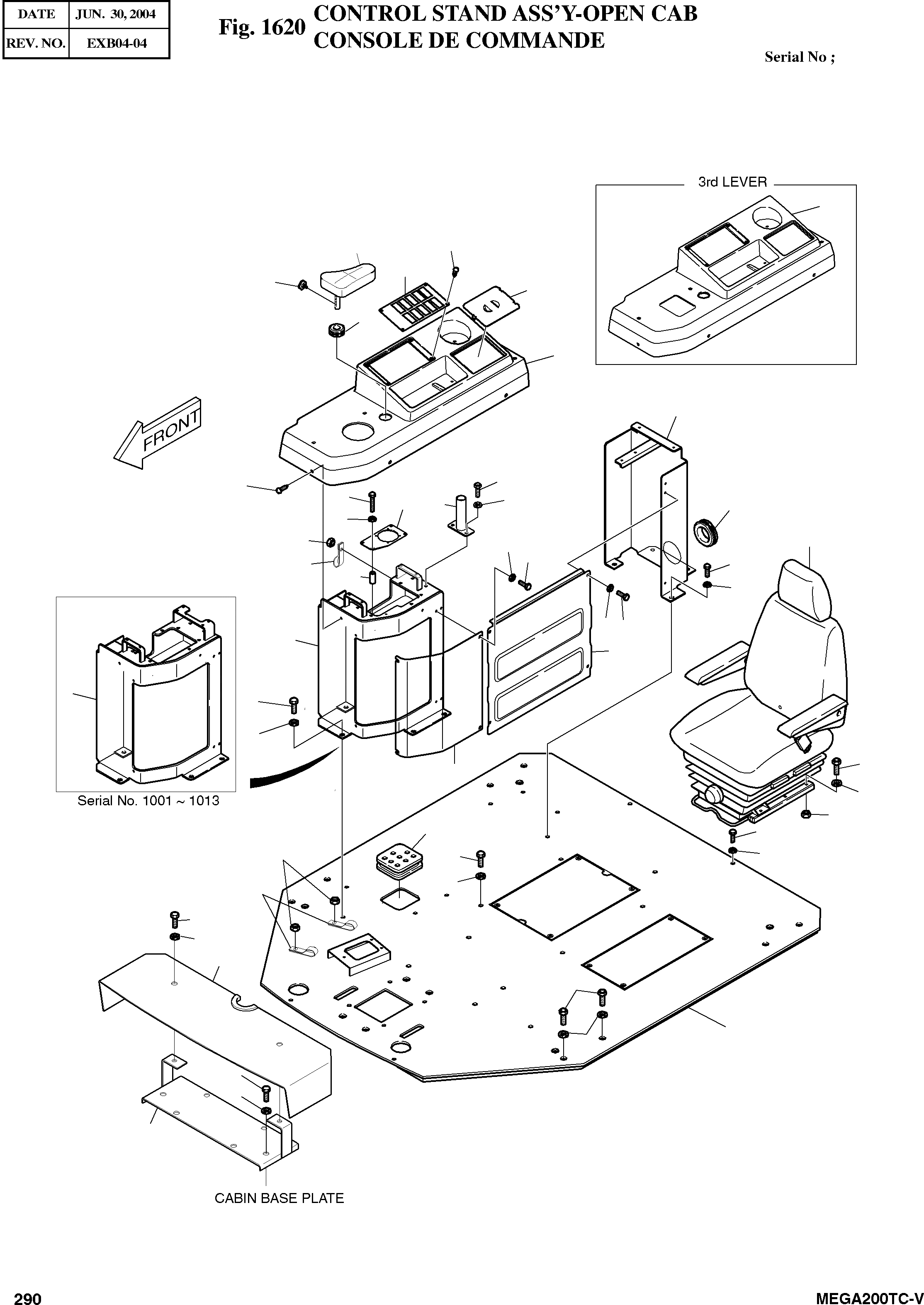 | DATE | JUN. 30, 2004 |
|---|---|
| REV. NO. | EXB04-04 |

Fig. 1620 CONTROL STAND ASS'Y-OPEN CAB
CONSOLE DE COMMANDE

Serial No ;

3rd LEVER

FRONT

Serial No. 1001 ~ 1013

CABIN BASE PLATE

290

MEGA200TC-V