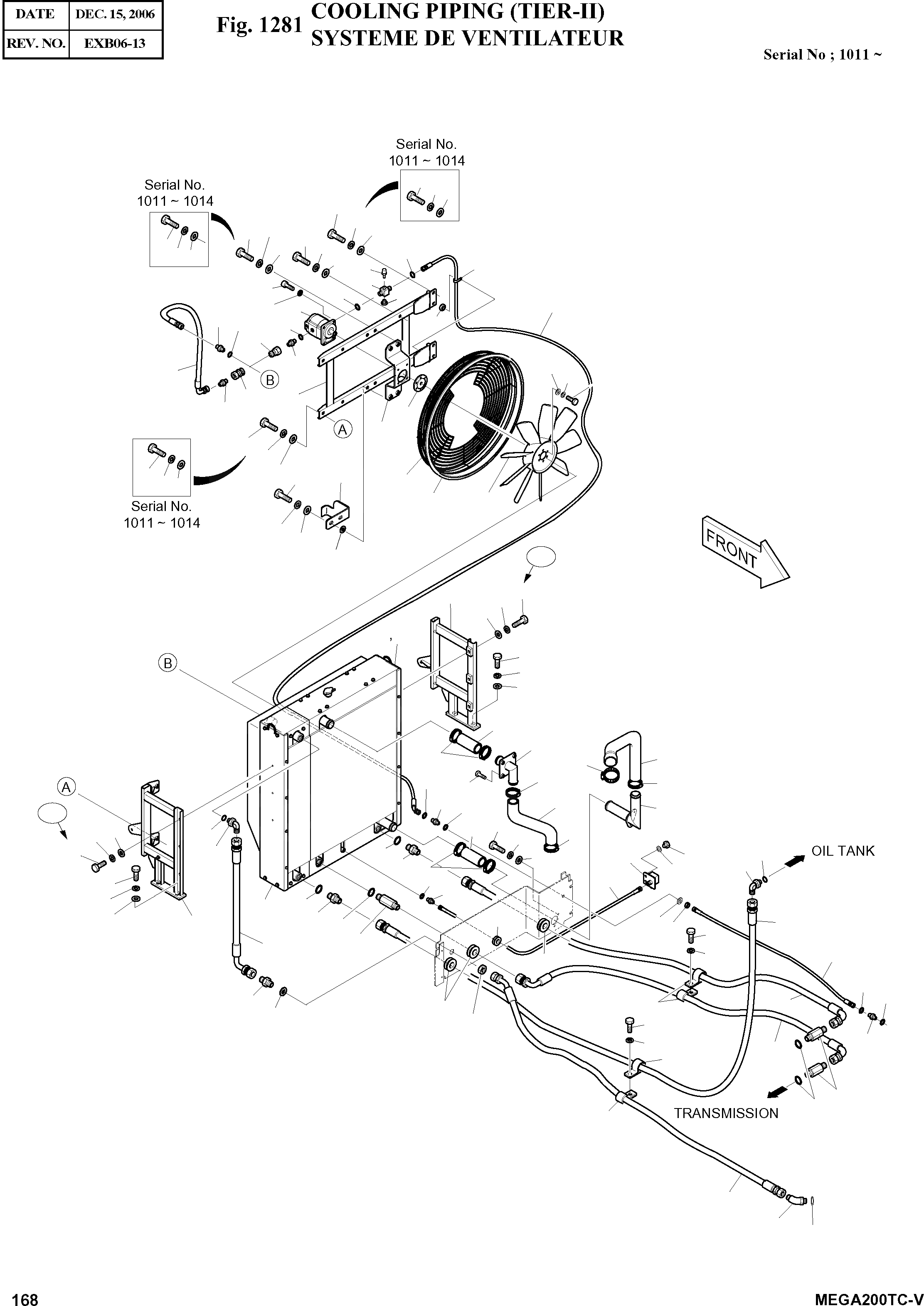 | DATE | DEC. 15, 2006 |
|---|---|
| REV. NO. | EXB06-13 |

Fig. 1281 COOLING PIPING (TIER-II)
SYSTEME DE VENTILATEUR

Serial No ; 1011 ~

Serial No.
1011 ~ 1014

Serial No.
1011 ~ 1014

B

A

Serial No.
1011 ~ 1014

FRONT

B

A

OIL TANK

TRANSMISSION

168

MEGA200TC-V