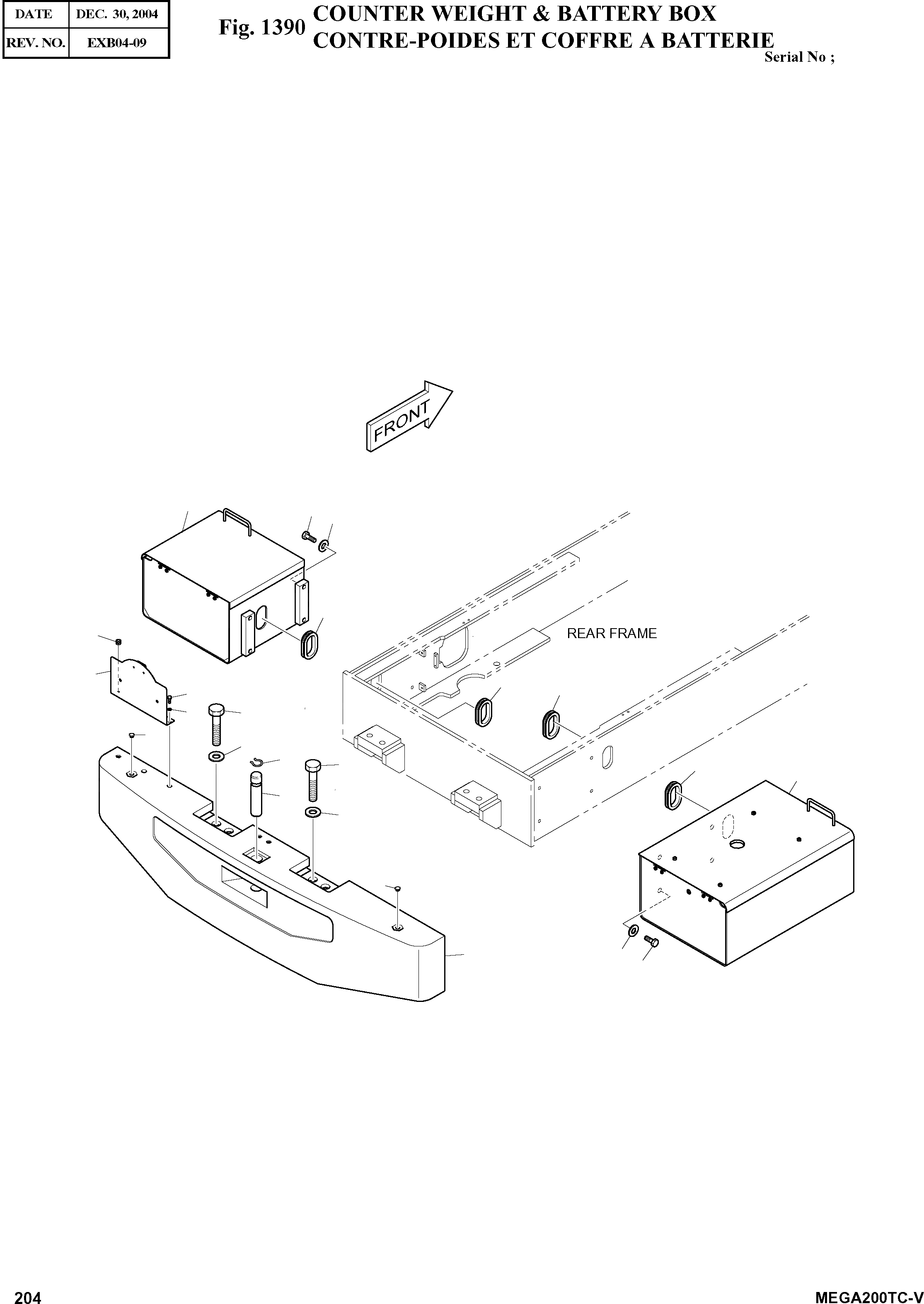 | DATE | DEC. 30, 2004 |
|---|---|
| REV. NO. | EXB04-09 |

Fig. 1390 COUNTER WEIGHT & BATTERY BOX
CONTRE-POIDES ET COFFRE A BATTERIE

Serial No ;

FRONT

REAR FRAME

204

MEGA200TC-V