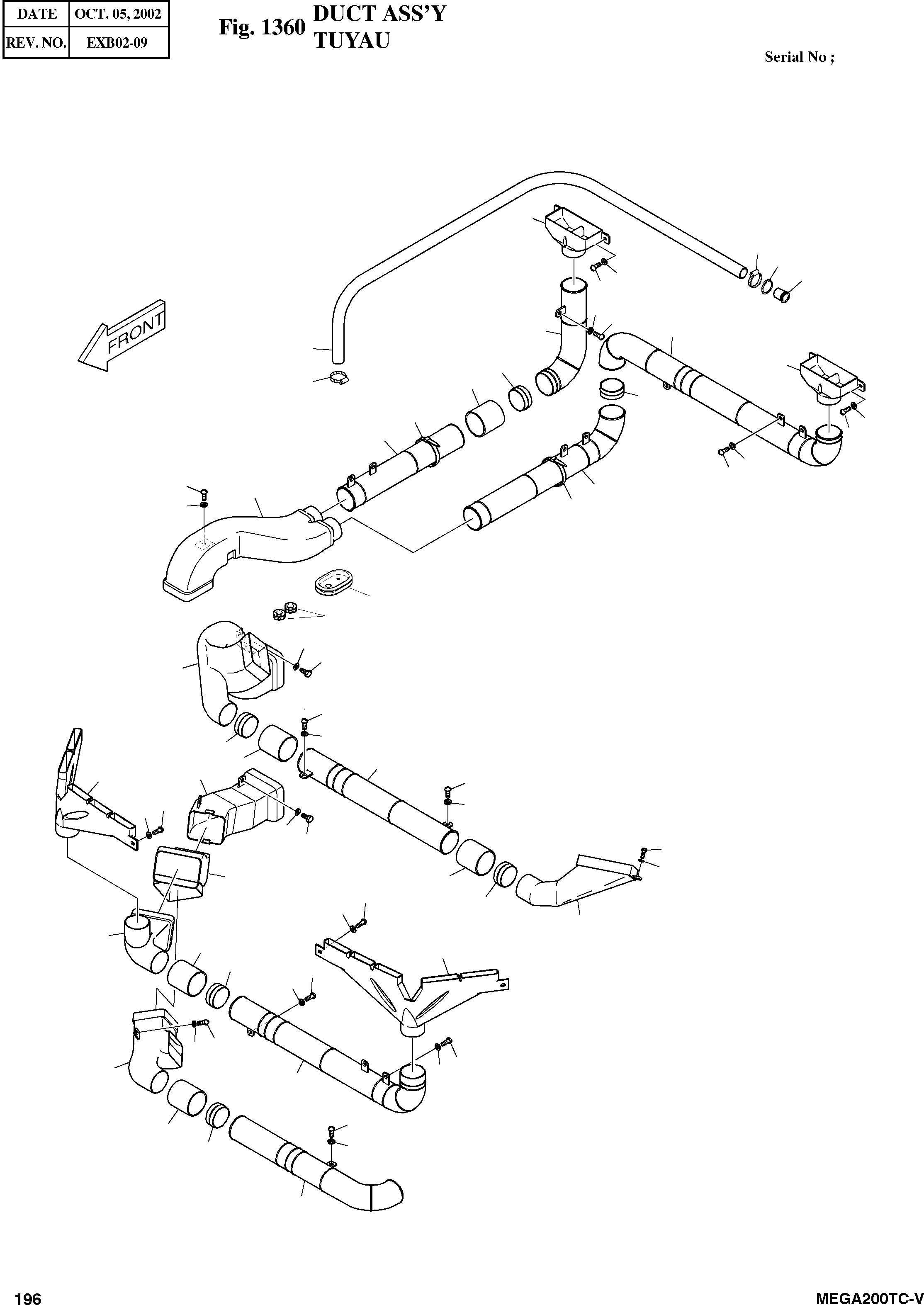 | DATE | OCT. 05, 2002 |
|---|---|
| REV. NO. | EXB02-09 |

Fig. 1360 DUCT ASS'Y
TUYAU

Serial No ;

FRONT

196

MEGA200TC-V