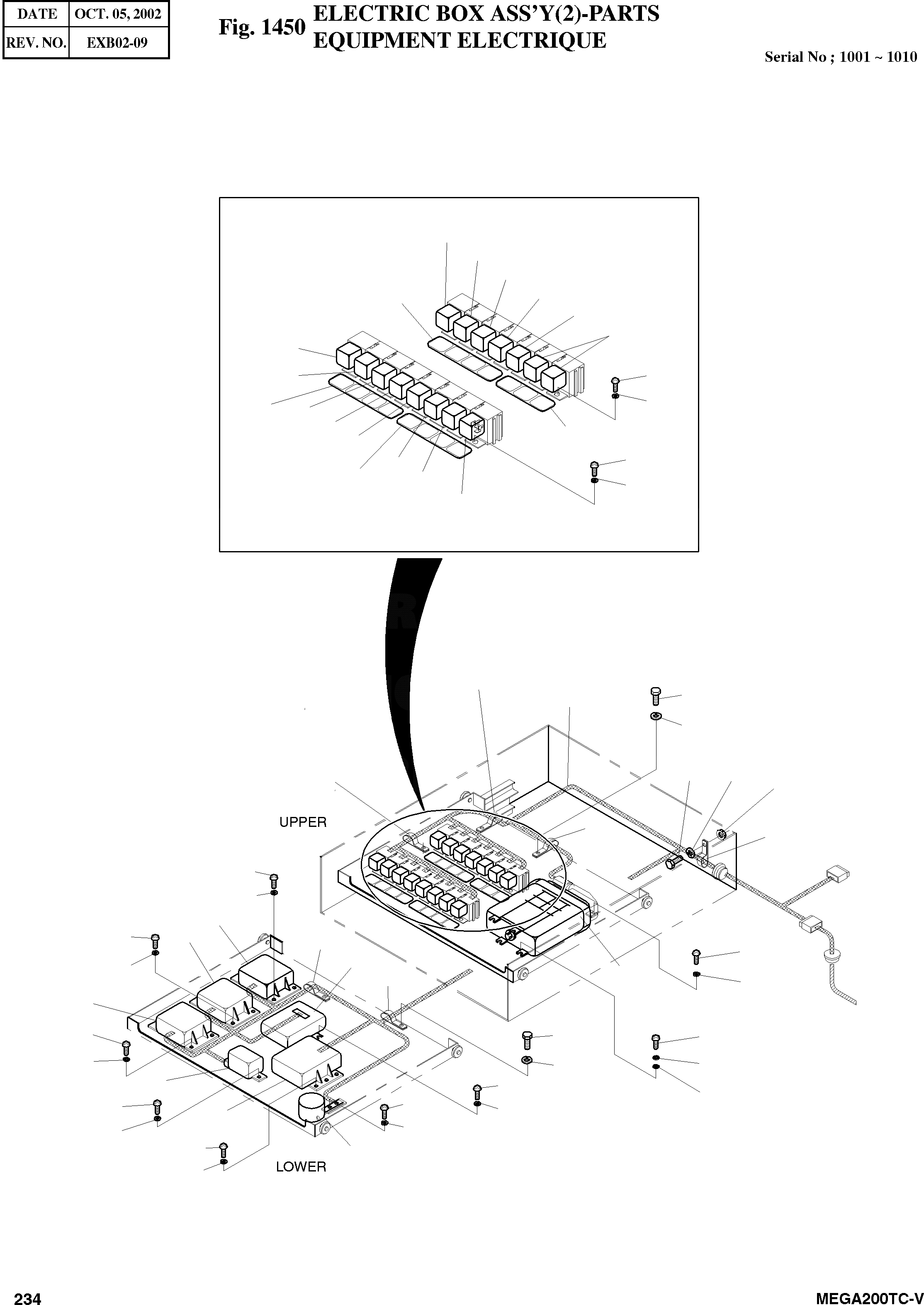 | DATE | OCT. 05, 2002 |
|---|---|
| REV. NO. | EXB02-09 |

Fig. 1450 ELECTRIC BOX ASS'Y(2)-PARTS
EQUIPMENT ELECTRIQUE

Serial No ; 1001 ~ 1010

UPPER

LOWER

234

MEGA200TC-V