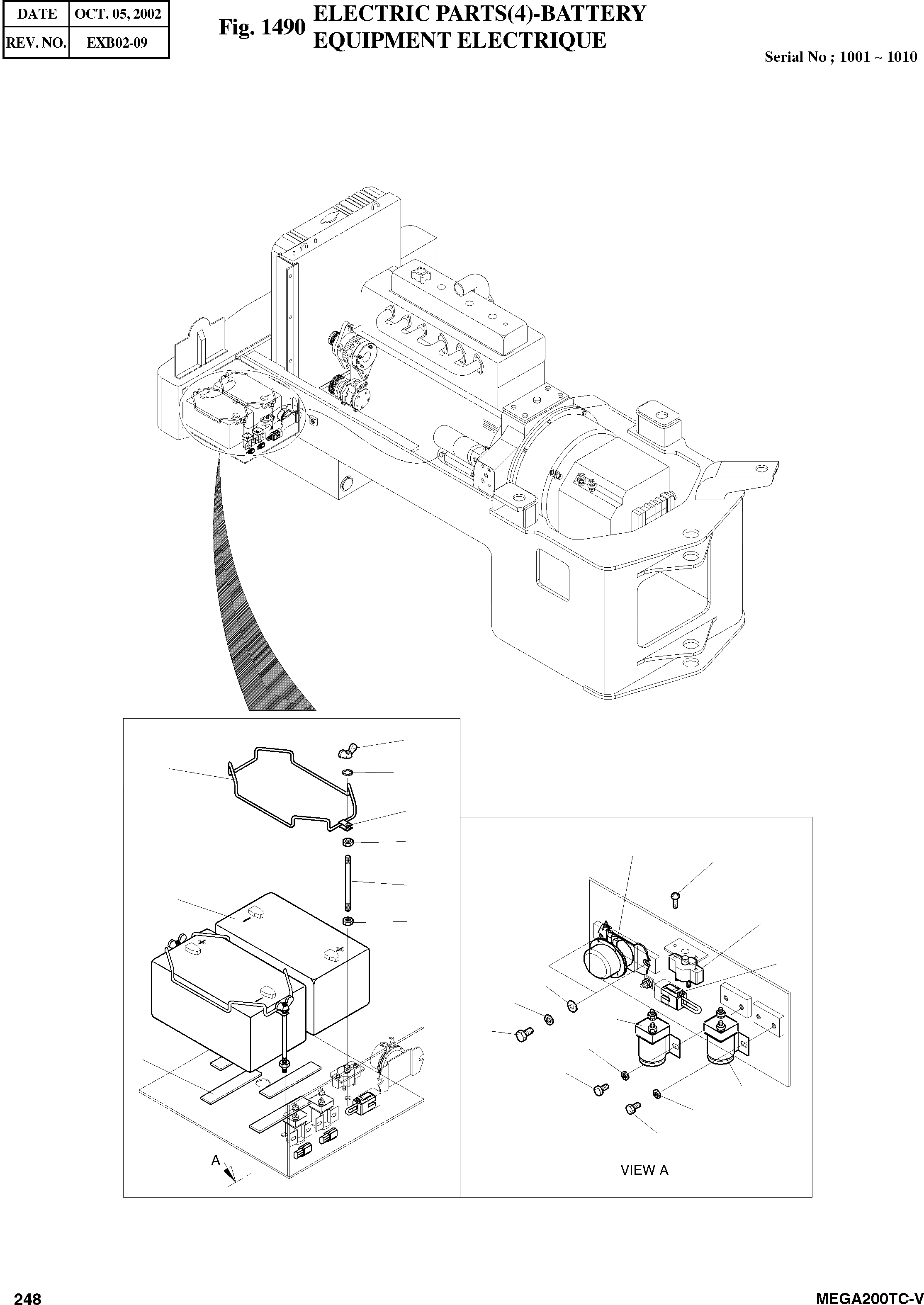 | DATE | OCT. 05, 2002 |
|---|---|
| REV. NO. | EXB02-09 |

Fig. 1490 ELECTRIC PARTS(4)-BATTERY
EQUIPMENT ELECTRIQUE

Serial No ; 1001 ~ 1010

A

VIEW A

248

MEGA200TC-V