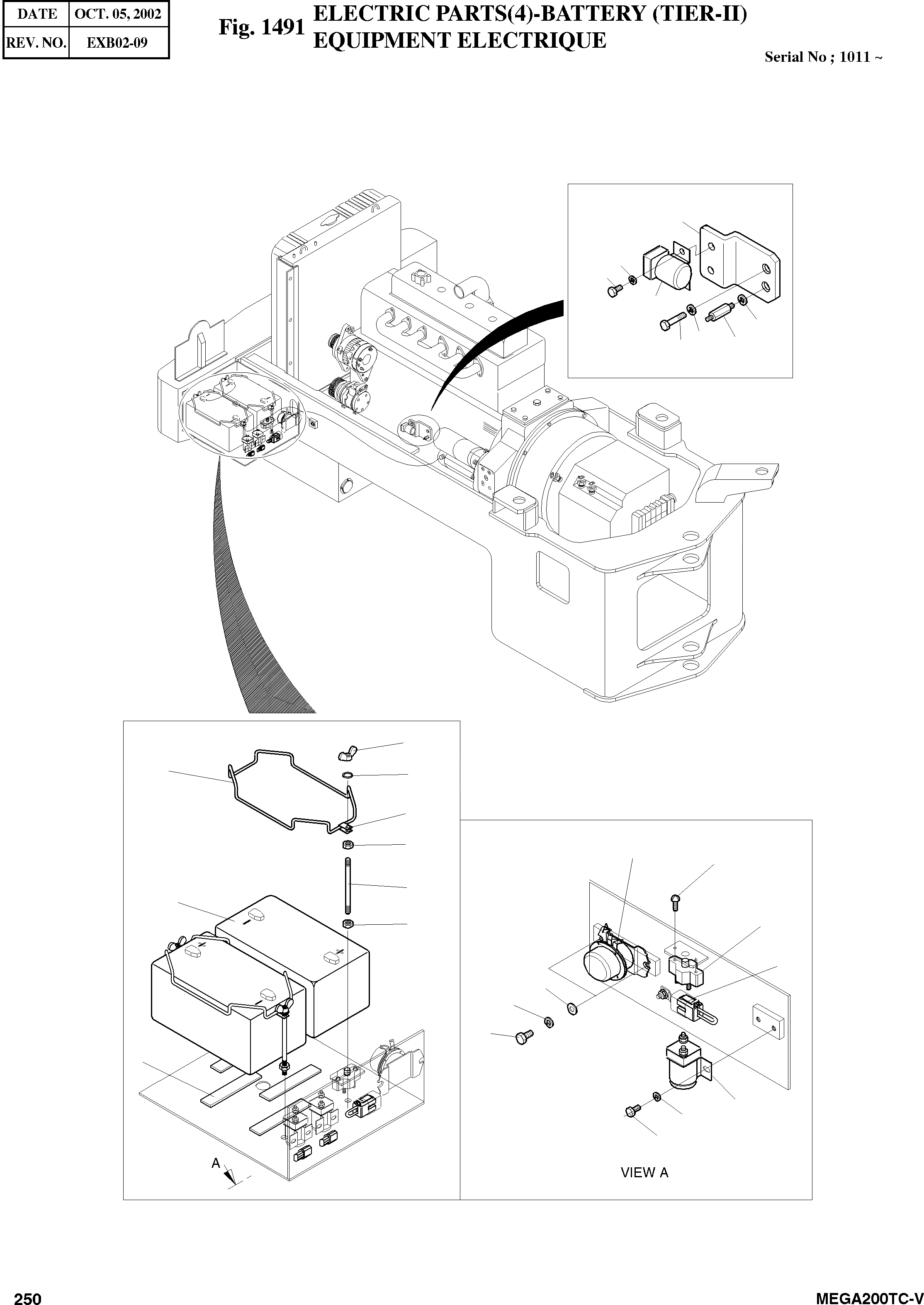 | DATE | OCT. 05, 2002 |
|---|---|
| REV. NO. | EXB02-09 |

Fig. 1491 ELECTRIC PARTS(4)-BATTERY (TIER-II)
EQUIPMENT ELECTRIQUE

Serial No ; 1011 ~

A

VIEW A

250

MEGA200TC-V