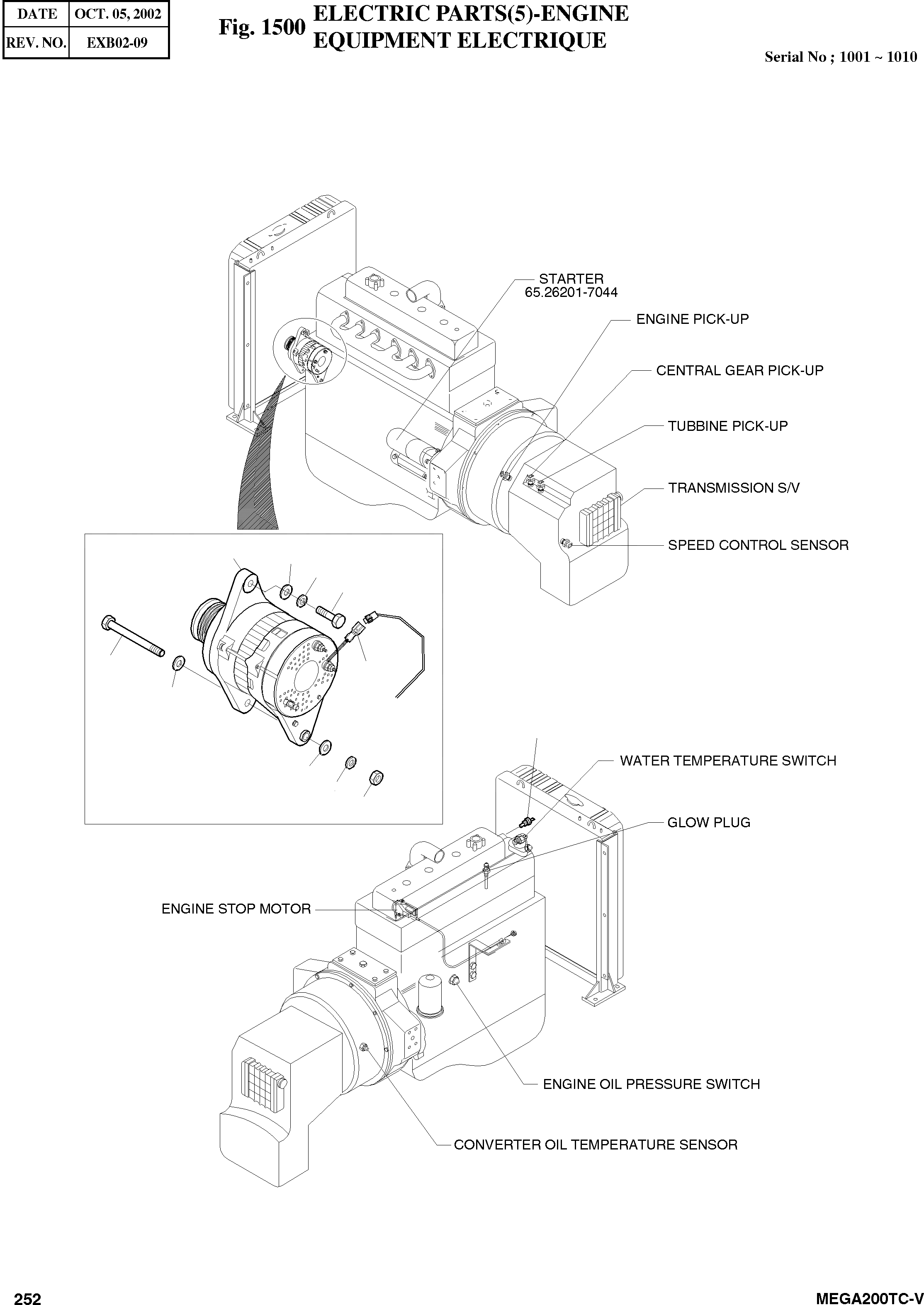 | DATE | OCT. 05, 2002 |
|---|---|
| REV. NO. | EXB02-09 |

Fig. 1500 ELECTRIC PARTS(5)-ENGINE
EQUIPMENT ELECTRIQUE

Serial No ; 1001 ~ 1010

STARTER
65.26201-7044

ENGINE PICK-UP

CENTRAL GEAR PICK-UP

TUBBINE PICK-UP

TRANSMISSION S/V

SPEED CONTROL SENSOR

WATER TEMPERATURE SWITCH

GLOW PLUG

ENGINE STOP MOTOR

ENGINE OIL PRESSURE SWITCH

CONVERTER OIL TEMPERATURE SENSOR

252

MEGA200TC-V