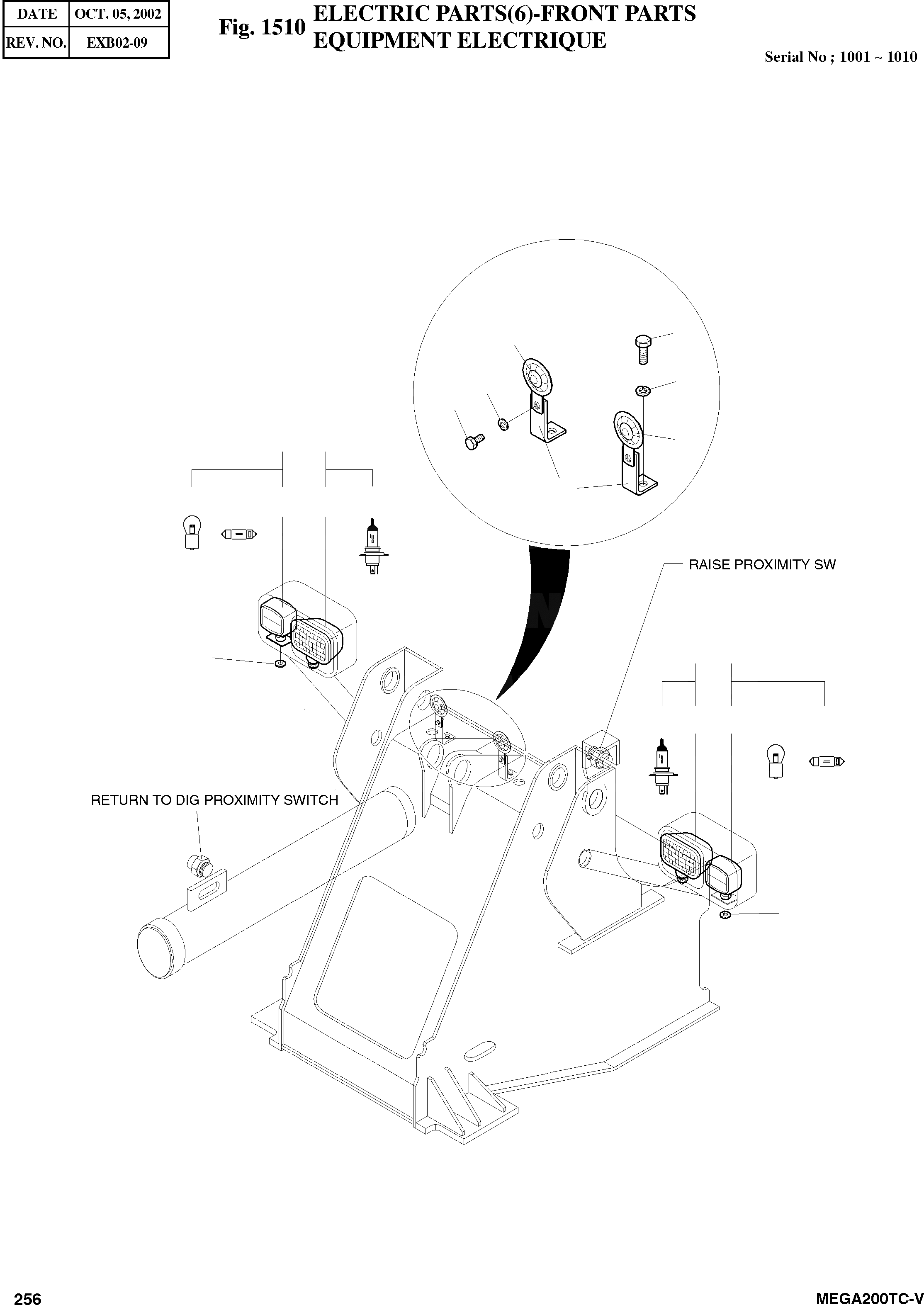 | DATE | OCT. 05, 2002 |
|---|---|
| REV. NO. | EXB02-09 |

Fig. 1510 ELECTRIC PARTS(6)-FRONT PARTS
EQUIPMENT ELECTRIQUE

Serial No ; 1001 ~ 1010

RAISE PROXIMITY SW

RETURN TO DIG PROXIMITY SWITCH

256

MEGA200TC-V