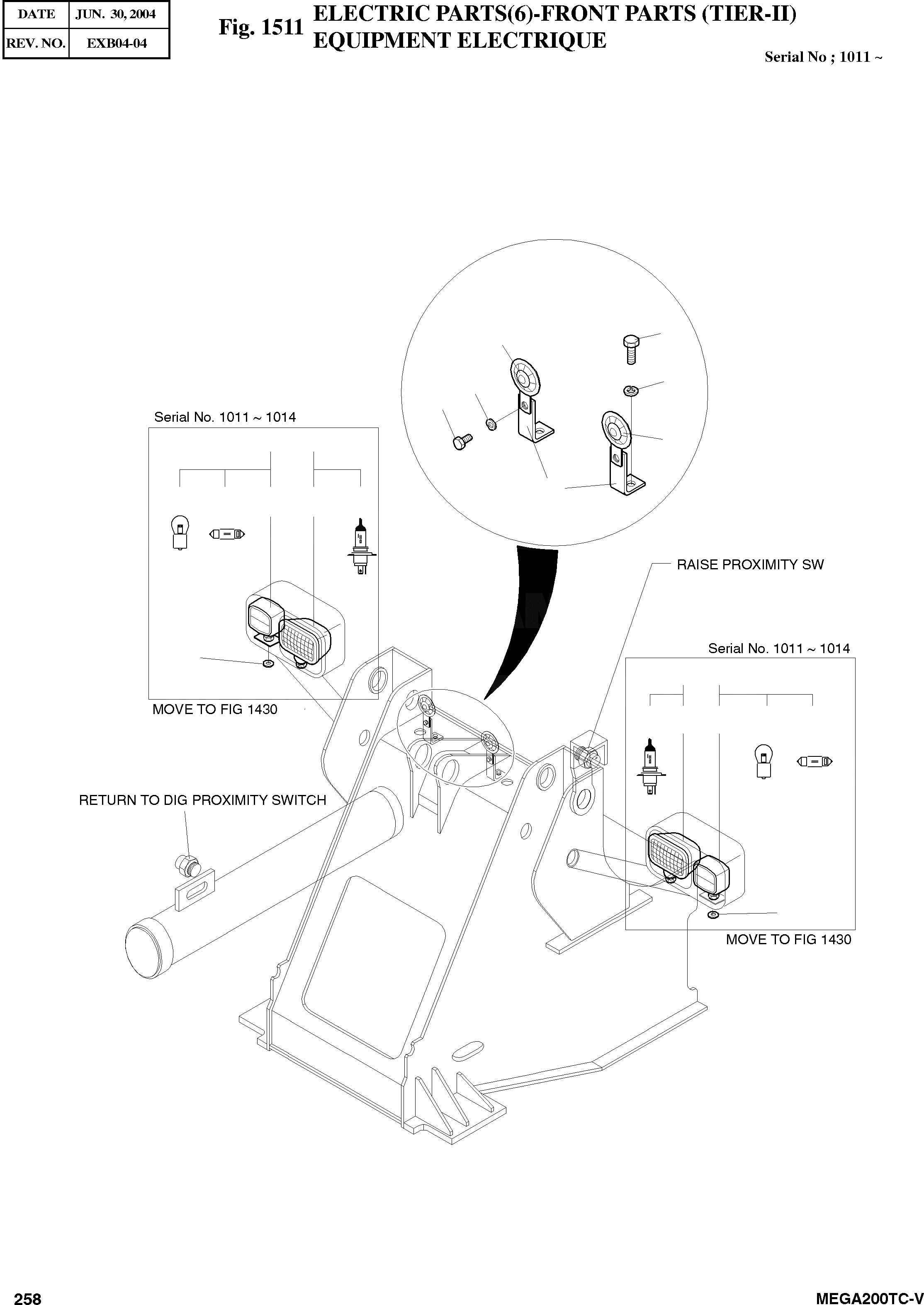 | DATE | JUN. 30, 2004 |
|---|---|
| REV. NO. | EXB04-04 |

Fig. 1511 ELECTRIC PARTS(6)-FRONT PARTS (TIER-II)
EQUIPMENT ELECTRIQUE

Serial No ; 1011 ~

Serial No. 1011 ~ 1014

MOVE TO FIG 1430

RAISE PROXIMITY SW

Serial No. 1011 ~ 1014

RETURN TO DIG PROXIMITY SWITCH

MOVE TO FIG 1430

258

MEGA200TC-V