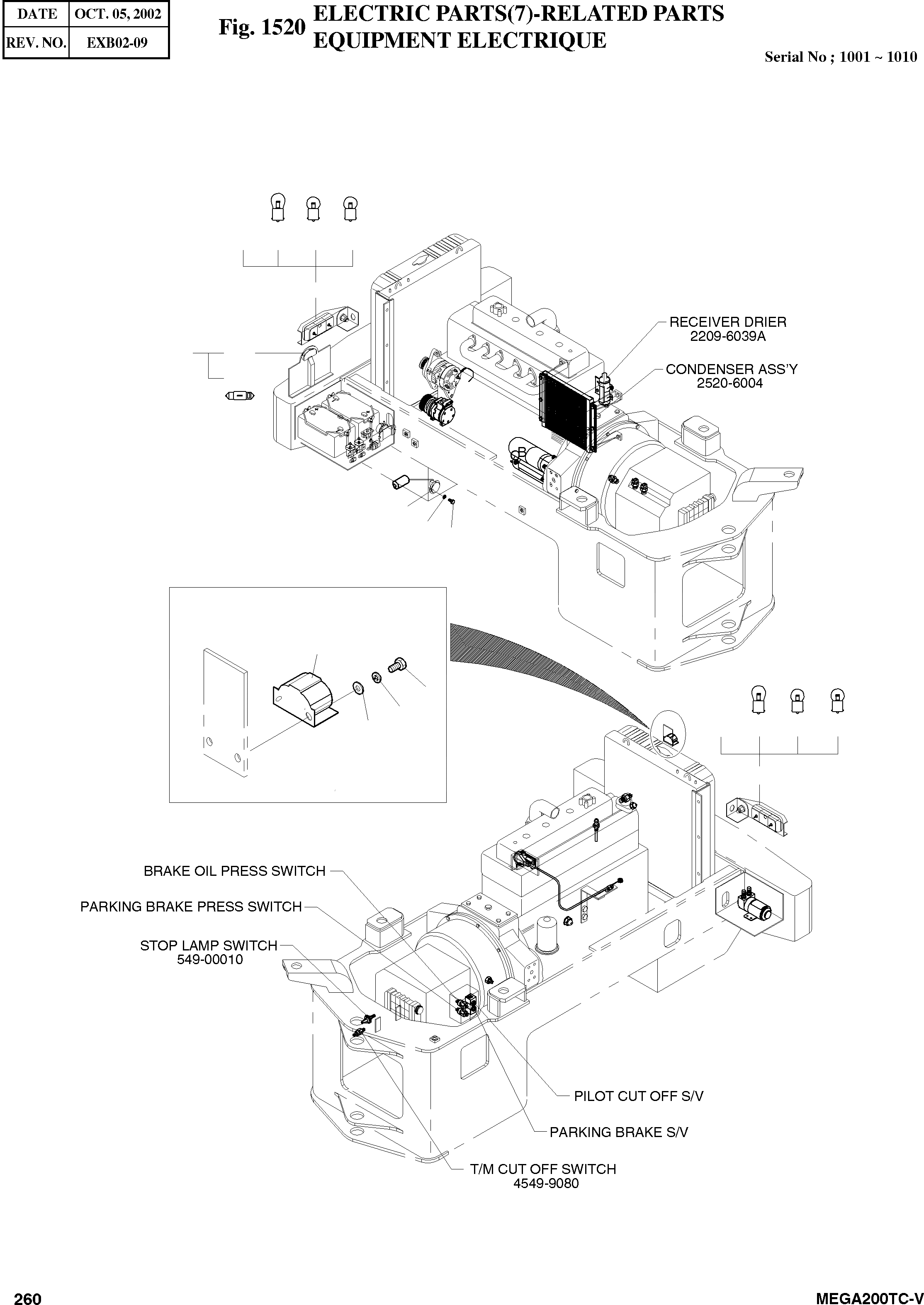 | DATE | OCT. 05, 2002 |
|---|---|
| REV. NO. | EXB02-09 |

Fig. 1520 ELECTRIC PARTS(7)-RELATED PARTS
EQUIPMENT ELECTRIQUE

Serial No ; 1001 ~ 1010

RECEIVER DRIER
2209-6039A

CONDENSER ASS'Y
2520-6004

B

BRAKE OIL PRESS SWITCH

PARKING BRAKE PRESS SWITCH

STOP LAMP SWITCH
549-00010

PILOT CUT OFF S/V

PARKING BRAKE S/V

T/M CUT OFF SWITCH
4549-9080

260

MEGA200TC-V