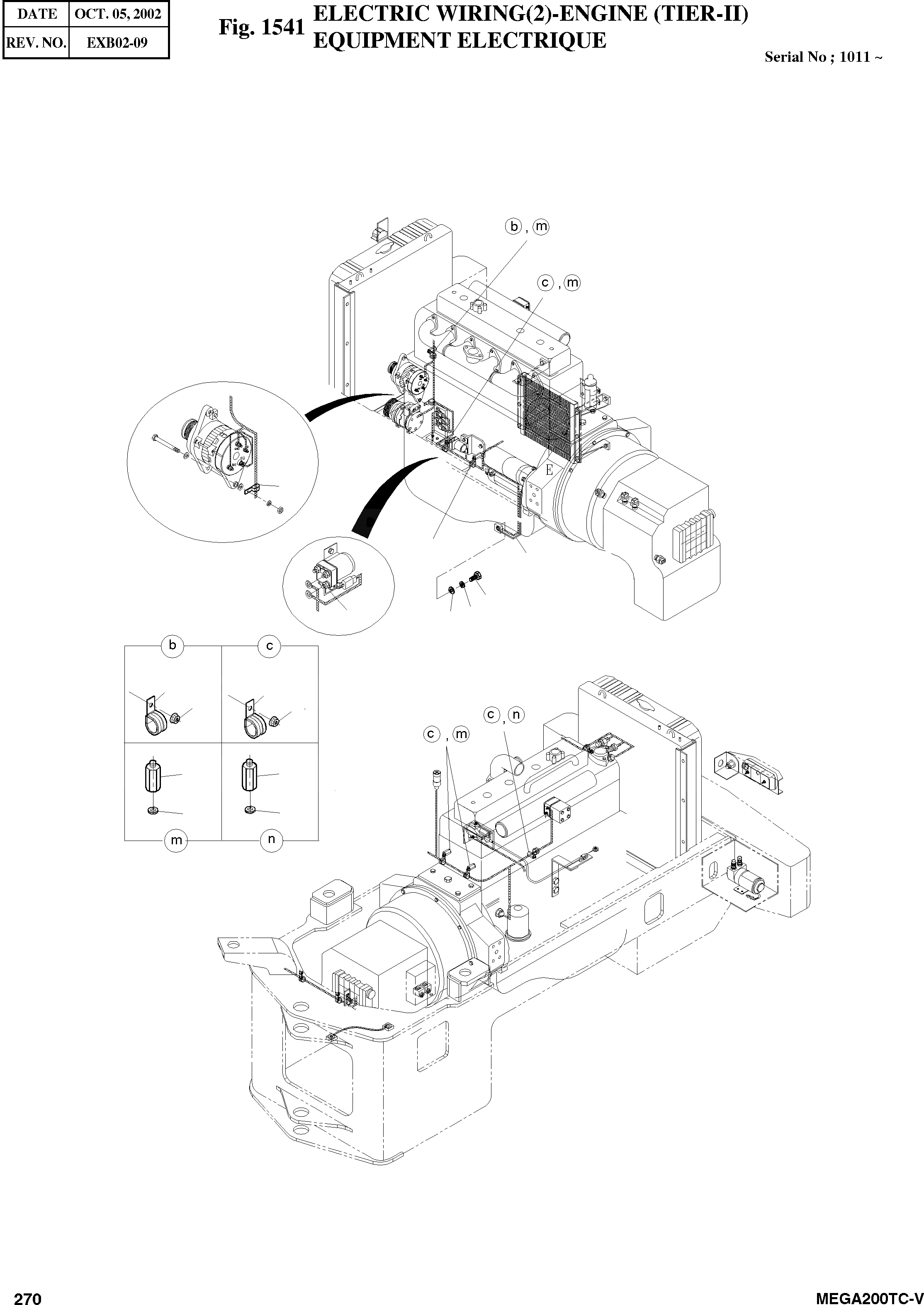 | DATE | OCT. 05, 2002 |
|---|---|
| REV. NO. | EXB02-09 |

Fig. 1541 ELECTRIC WIRING(2)-ENGINE (TIER-II)
EQUIPMENT ELECTRIQUE

Serial No ; 1011 ~

b , m

c , m

E

b

c

m

n

c , n

c , m

270

MEGA200TC-V