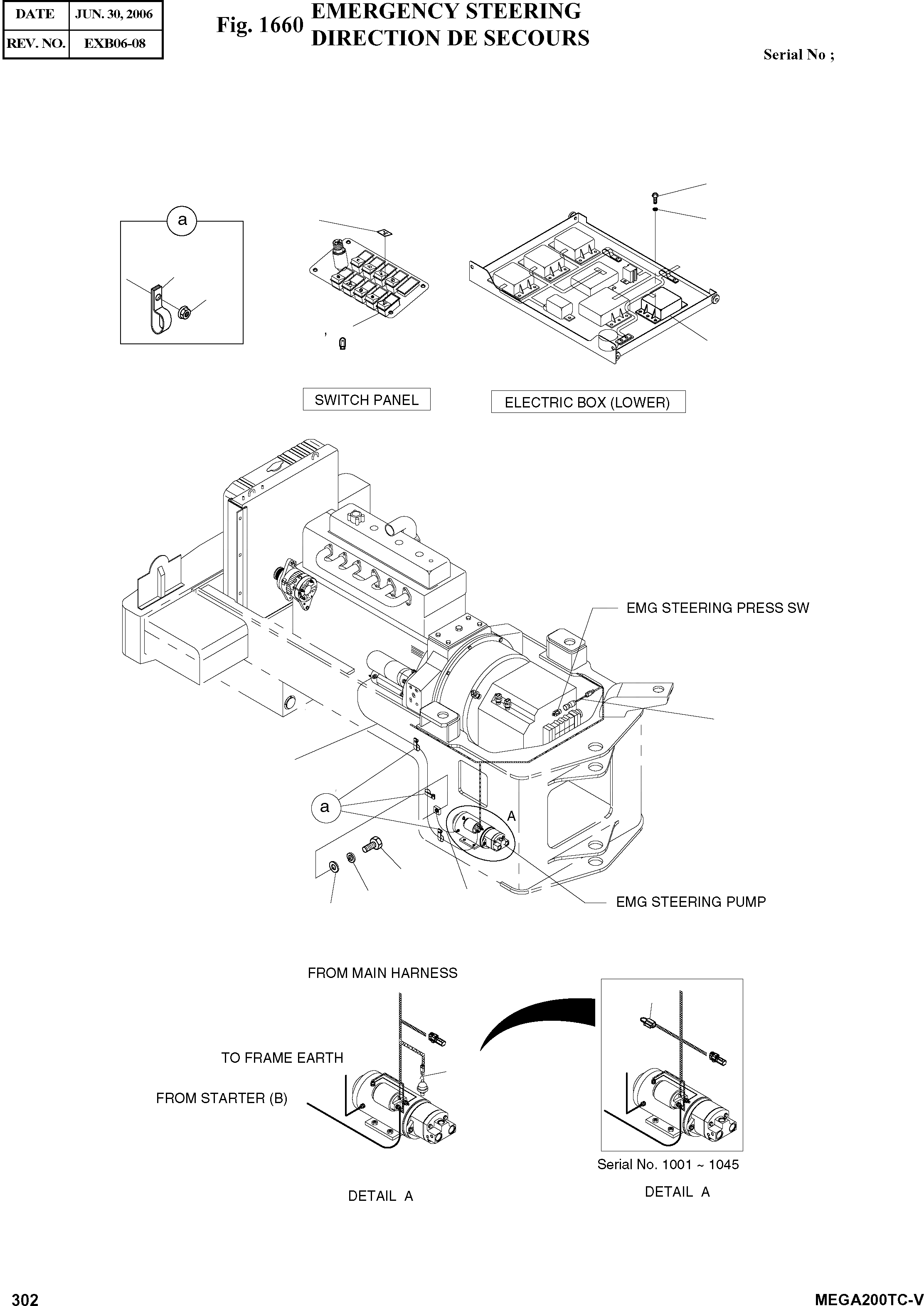 | DATE | JUN. 30, 2006 |
|---|---|
| REV. NO. | EXB06-08 |

Fig. 1660 EMERGENCY STEERING
DIRECTION DE SECOURS

Serial No ;

a

SWITCH PANEL

ELECTRIC BOX (LOWER)

EMG STEERING PRESS SW

a

A

EMG STEERING PUMP

FROM MAIN HARNESS

TO FRAME EARTH

FROM STARTER (B)

DETAIL A

Serial No. 1001 ~ 1045

DETAIL A

302

MEGA200TC-V