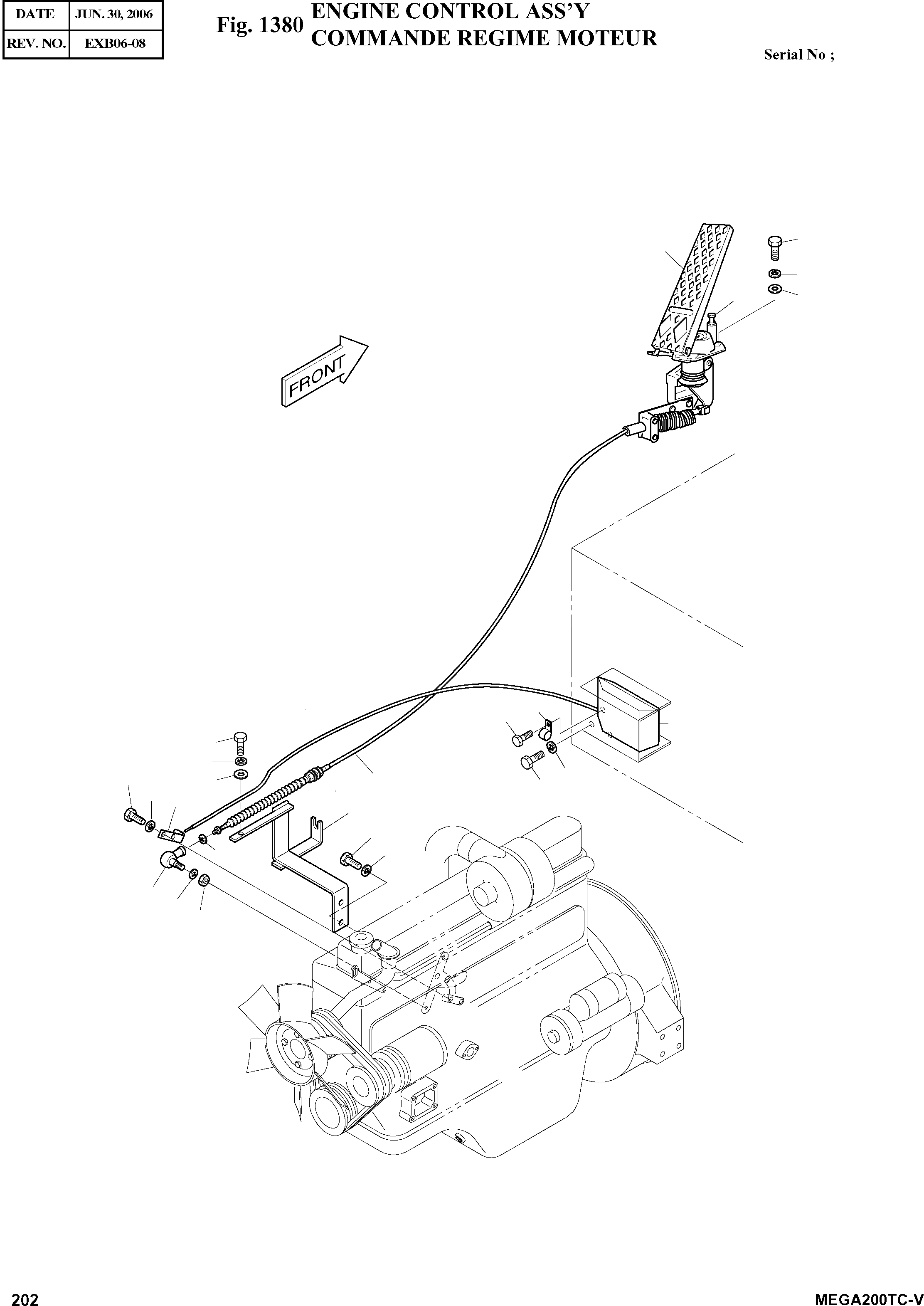 | DATE | JUN. 30, 2006 |
|---|---|
| REV. NO. | EXB06-08 |

Fig. 1380 ENGINE CONTROL ASS'Y
COMMANDE REGIME MOTEUR

Serial No ;

FRONT

202

MEGA200TC-V