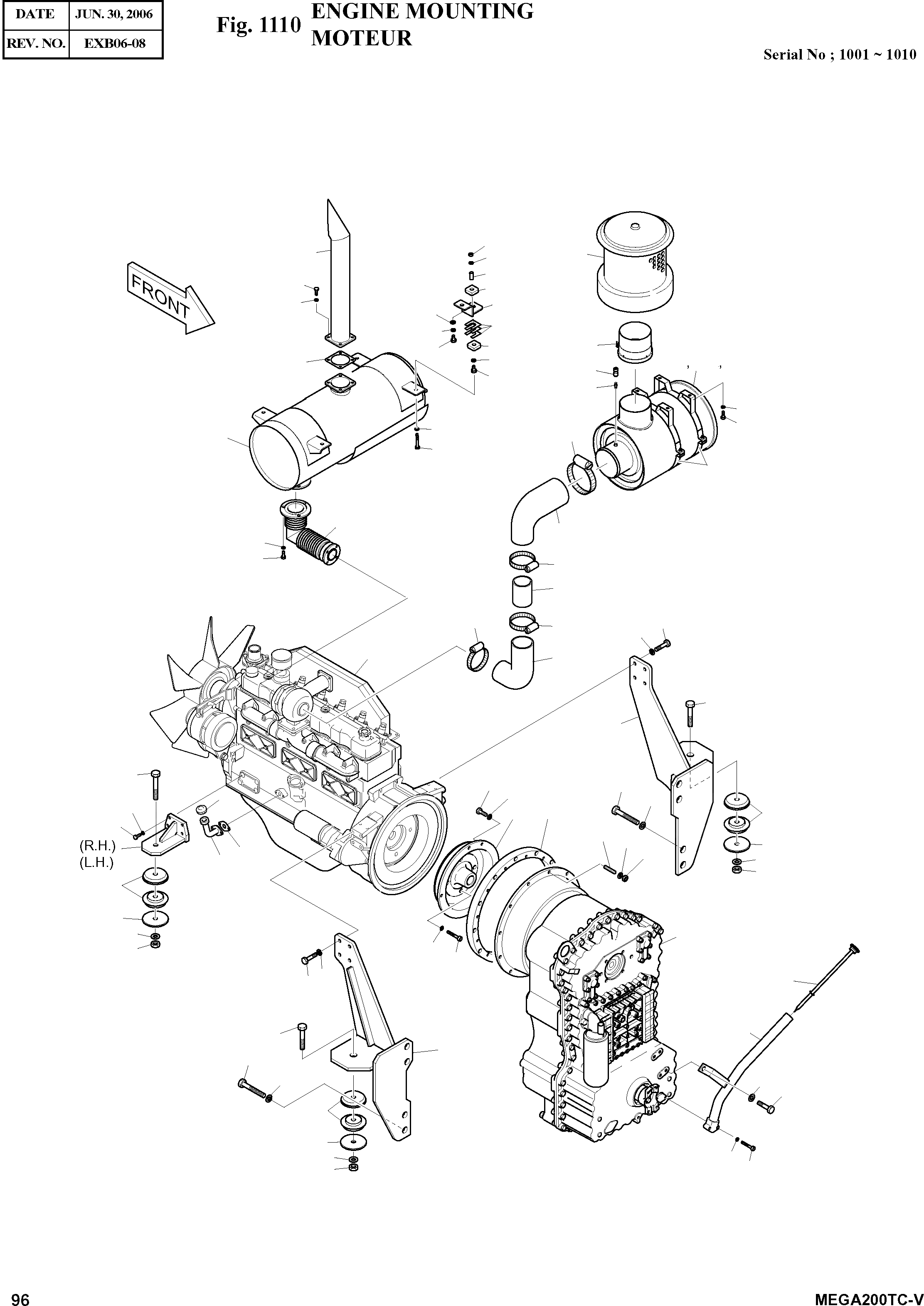 | DATE | JUN. 30, 2006 |
|---|---|
| REV. NO. | EXB06-08 |

Fig. 1110 ENGINE MOUNTING
MOTEUR

Serial No ; 1001 ~ 1010

FRONT

(R.H.)
(L.H.)

96

MEGA200TC-V