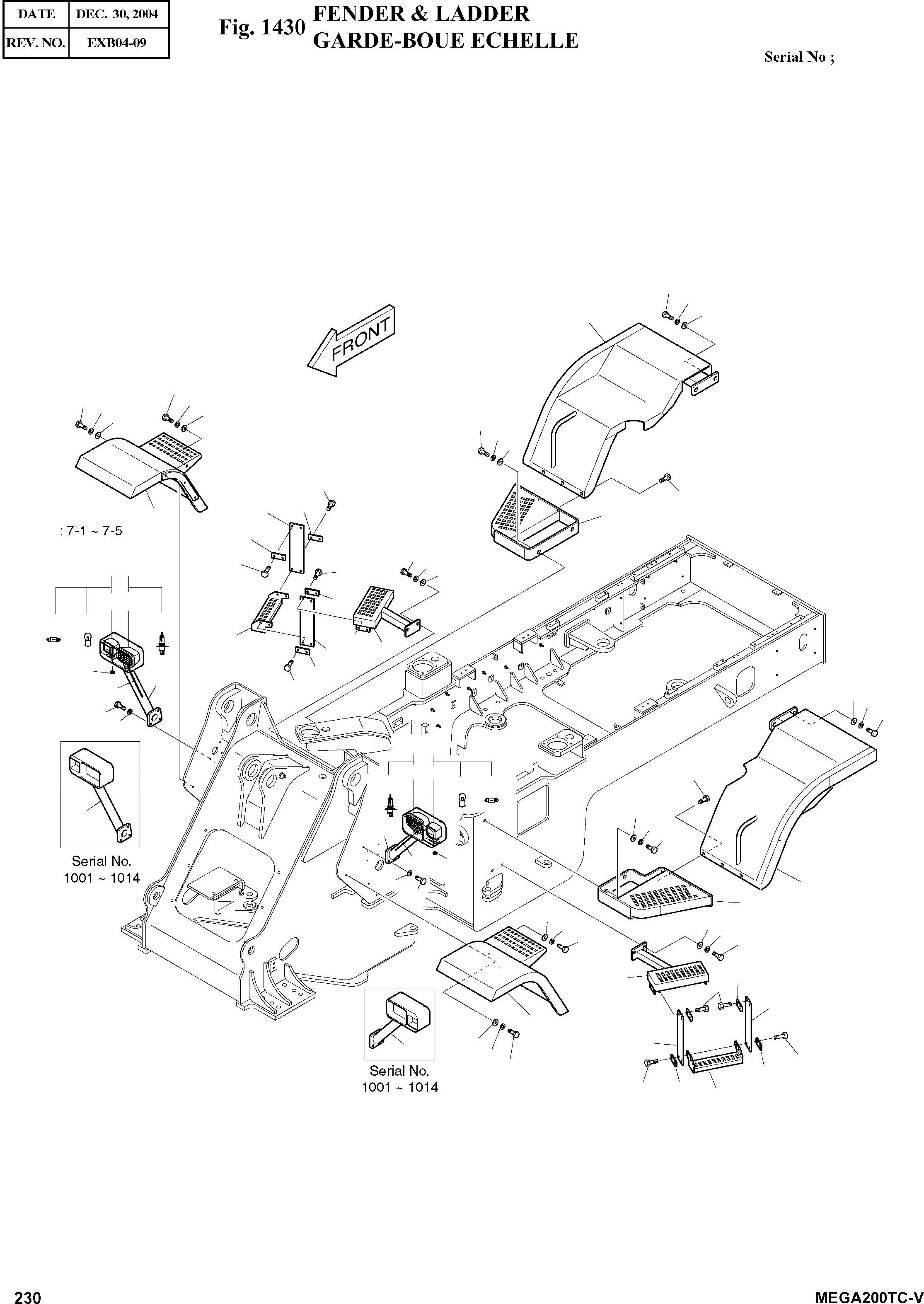 | DATE | DEC. 30, 2004 |
|---|---|
| REV. NO. | EXB04-09 |

Fig. 1430 FENDER & LADDER
GARDE-BOUE ECHELLE

Serial No ;

FRONT

: 7-1 ~ 7-5

Serial No.
1001 ~ 1014

Serial No.
1001 ~ 1014

230

MEGA200TC-V