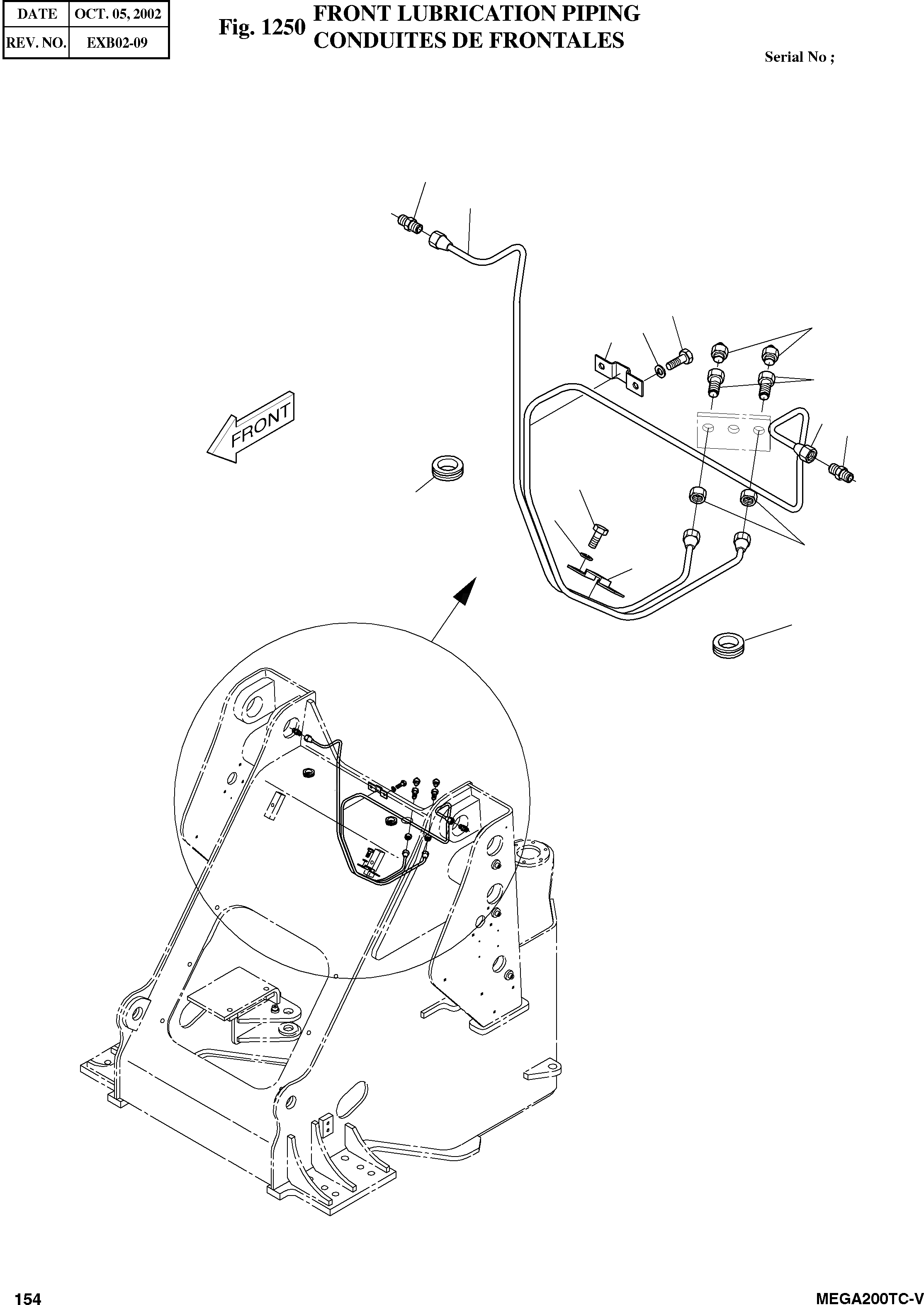 | DATE | OCT. 05, 2002 |
|---|---|
| REV. NO. | EXB02-09 |

Fig. 1250 FRONT LUBRICATION PIPING
CONDUITES DE FRONTALES

Serial No ;

FRONT

154

MEGA200TC-V