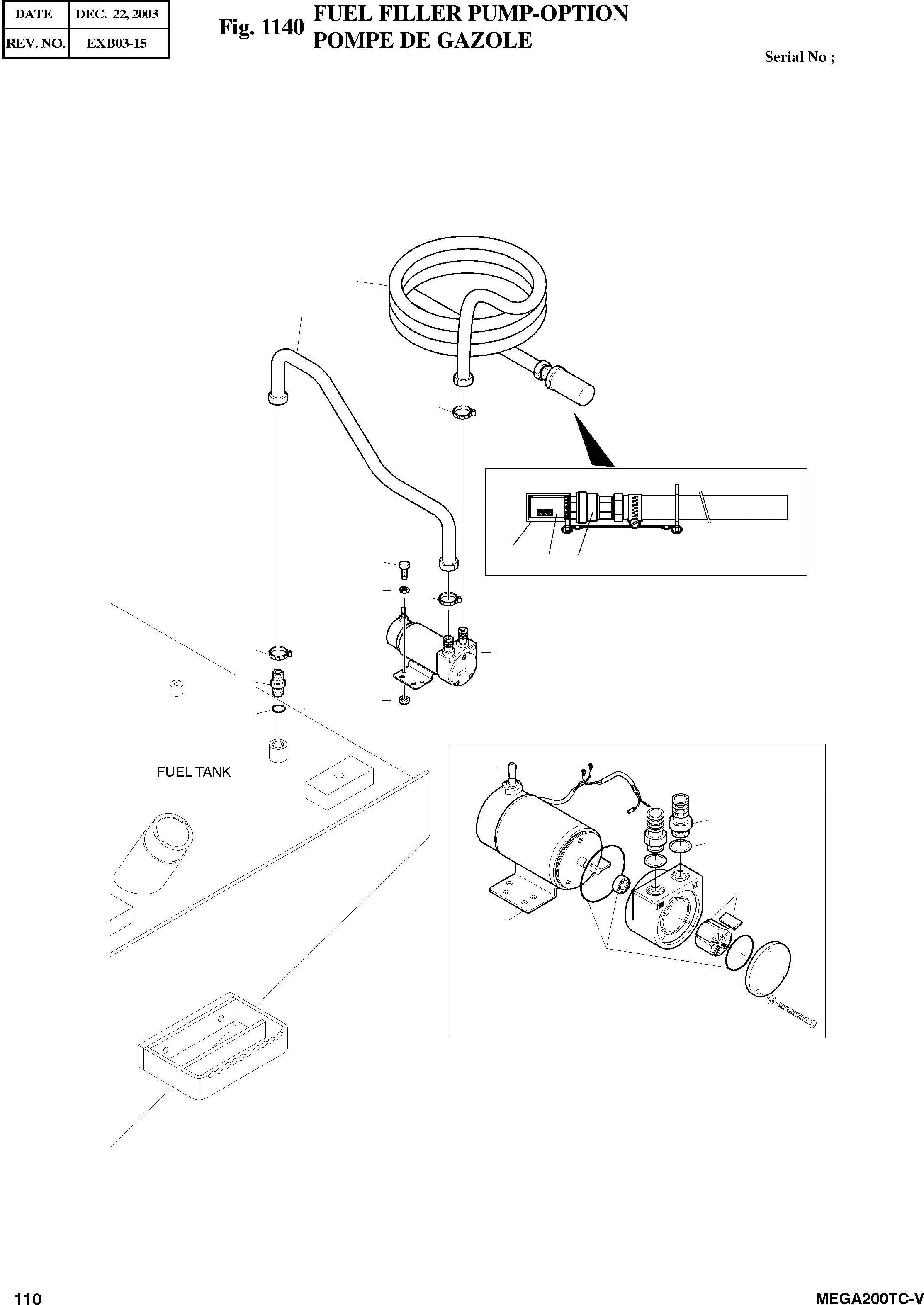 | DATE | DEC. 22, 2003 |
|---|---|
| REV. NO. | EXB03-15 |

Fig. 1140 FUEL FILLER PUMP-OPTION
POMPE DE GAZOLE

Serial No ;

FUEL TANK

110

MEGA200TC-V