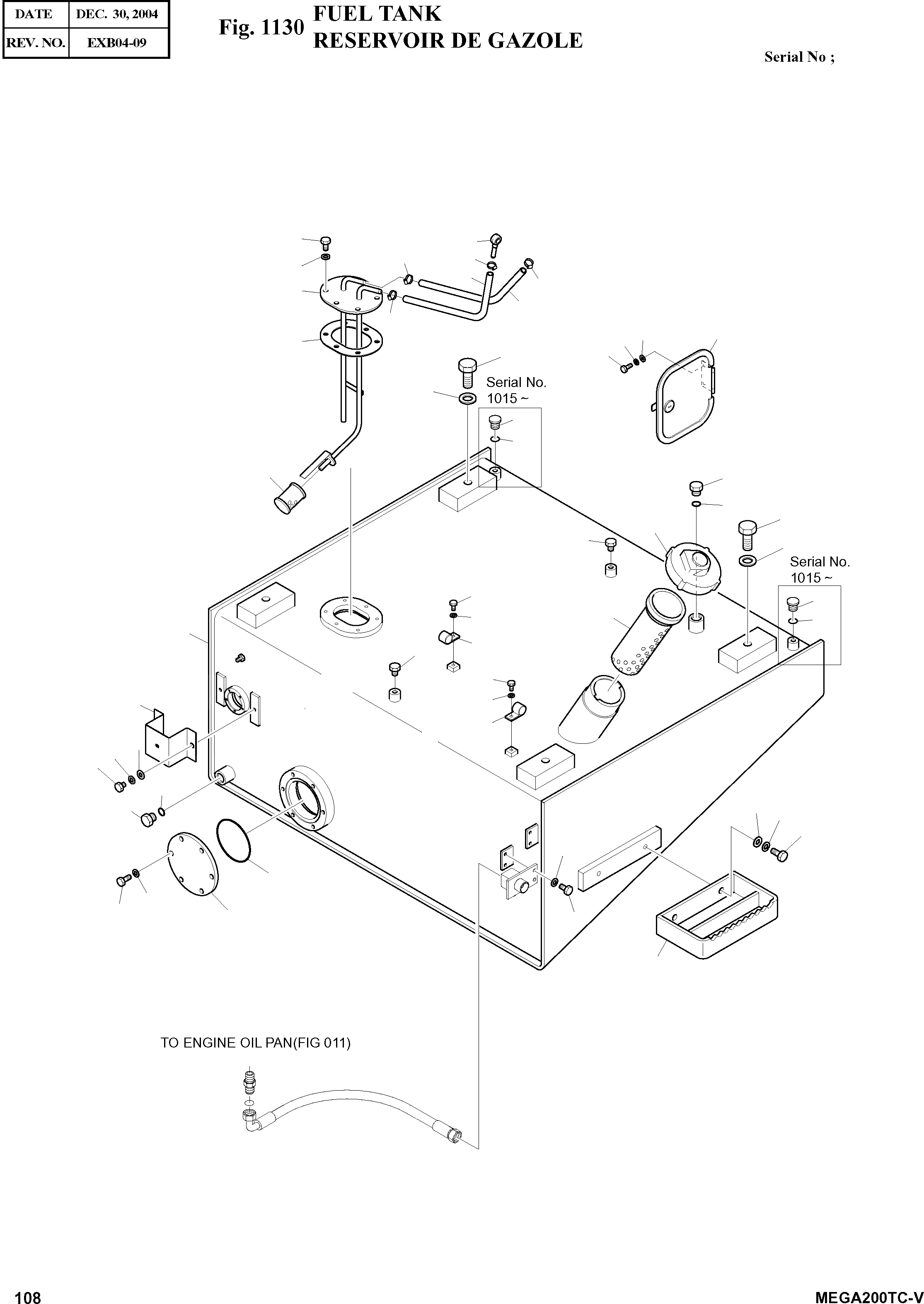 | DATE | DEC. 30, 2004 |
|---|---|
| REV. NO. | EXB04-09 |

Fig. 1130 FUEL TANK
RESERVOIR DE GAZOLE

Serial No ;

Serial No.
1015 ~

Serial No.
1015 ~

TO ENGINE OIL PAN(FIG 011)

108

MEGA200TC-V