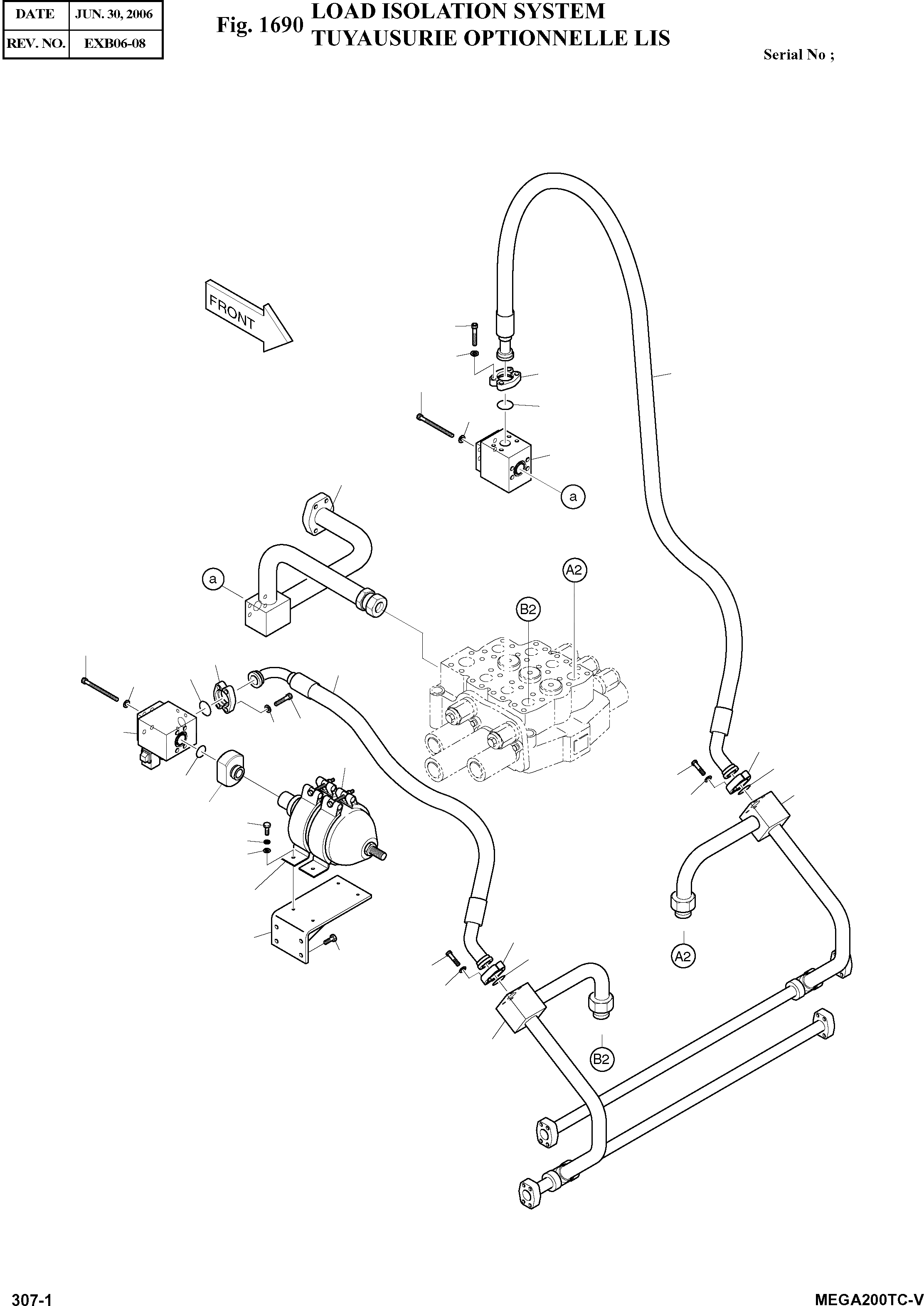 | DATE | JUN. 30, 2006 |
|---|---|
| REV. NO. | EXB06-08 |

Fig. 1690 LOAD ISOLATION SYSTEM
TUYAUSURIE OPTIONNELLE LIS

Serial No ;

FRONT

a

a

A2

B2

A2

B2

307-1

MEGA200TC-V