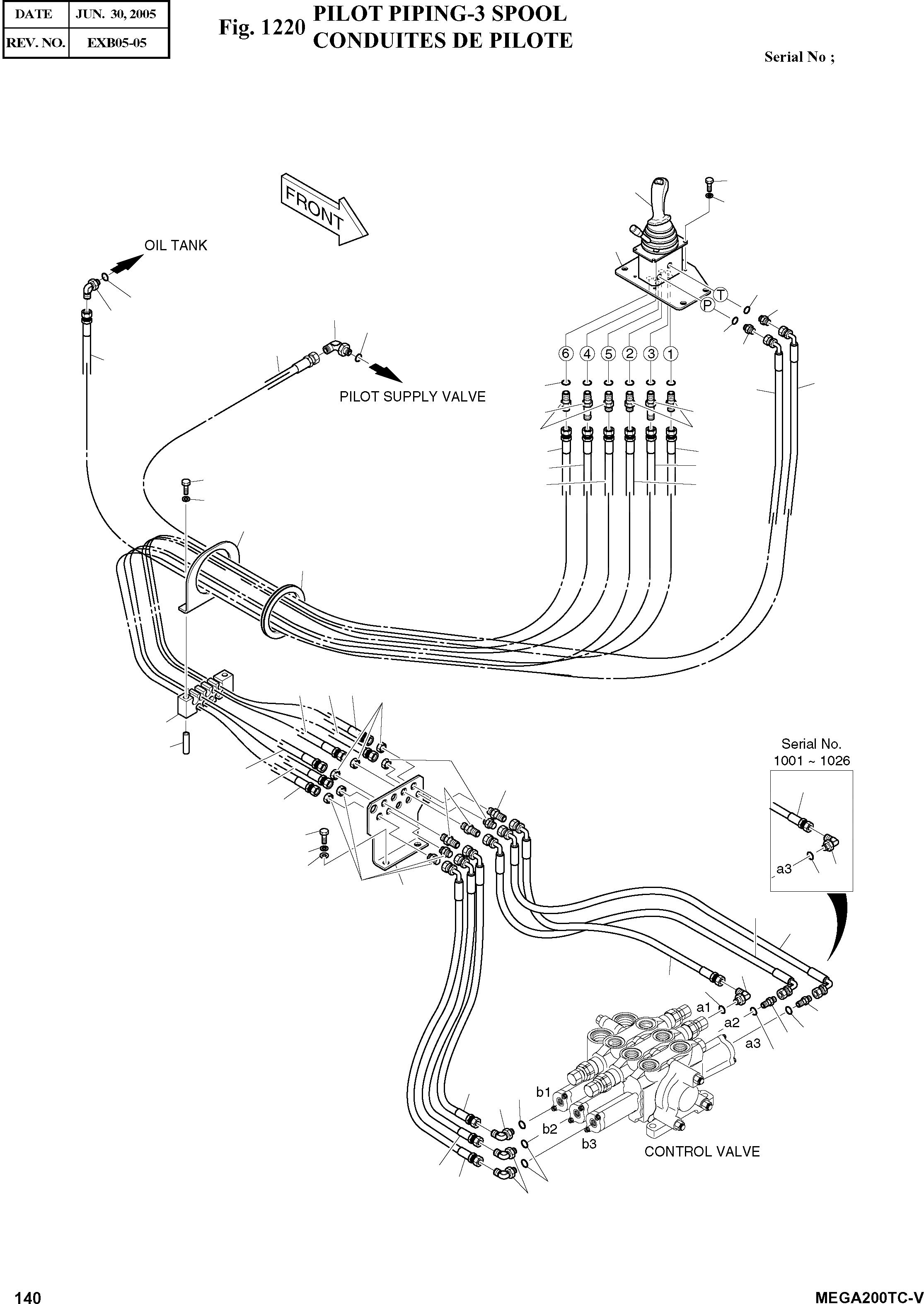 | DATE | JUN. 30, 2005 |
|---|---|
| REV. NO. | EXB05-05 |

Fig. 1220 PILOT PIPING-3 SPOOL
CONDUITES DE PILOTE

Serial No ;

FRONT

OIL TANK

PILOT SUPPLY VALVE

T
P

6 4 5 2 3 1

Serial No.
1001 ~ 1026

a3

a1
a2
a3

b1
b2
b3

CONTROL VALVE

140

MEGA200TC-V