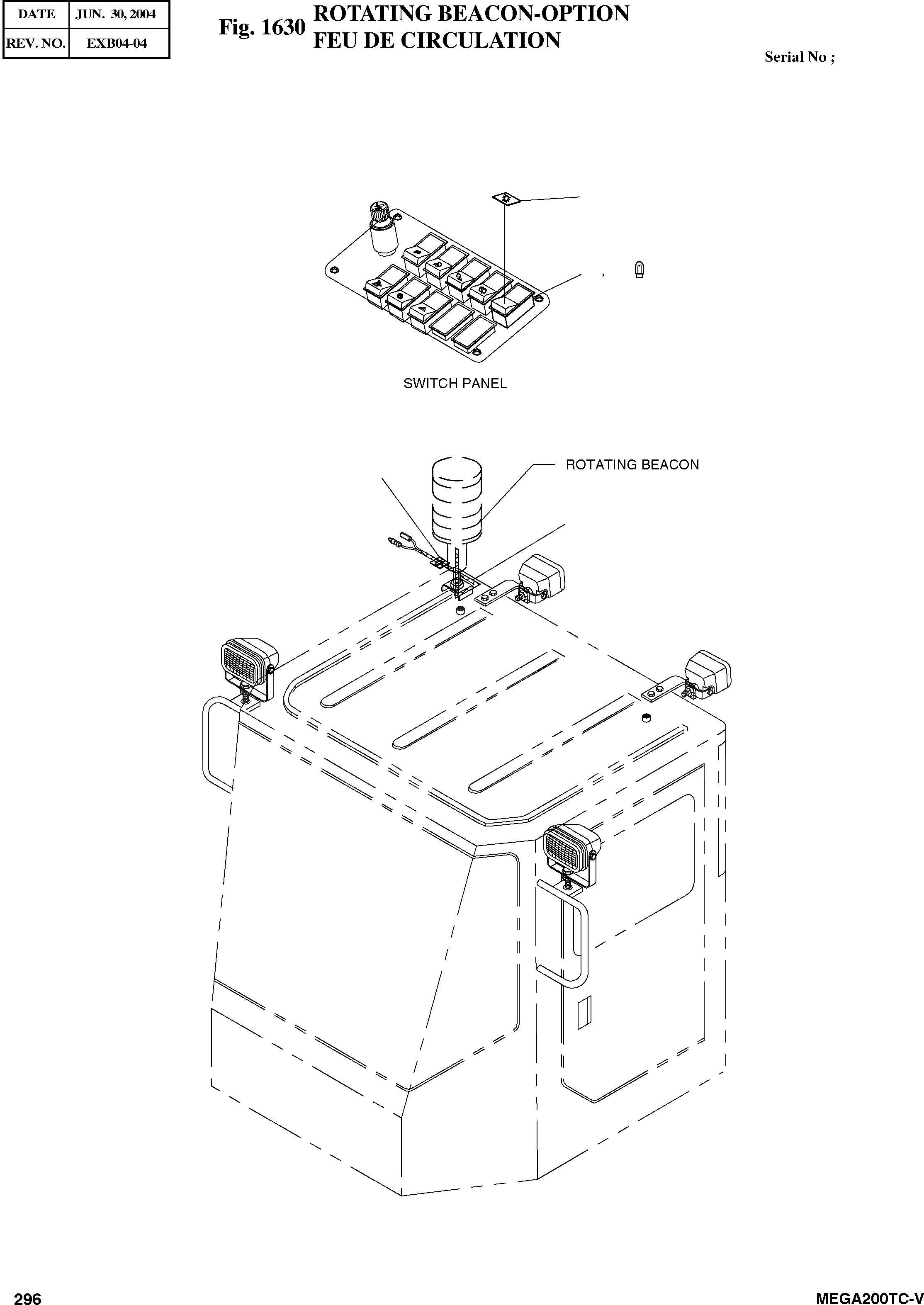 | DATE | JUN. 30, 2004 |
|---|---|
| REV. NO. | EXB04-04 |

Fig. 1630 ROTATING BEACON-OPTION
FEU DE CIRCULATION

Serial No ;

,

SWITCH PANEL

ROTATING BEACON

296

MEGA200TC-V