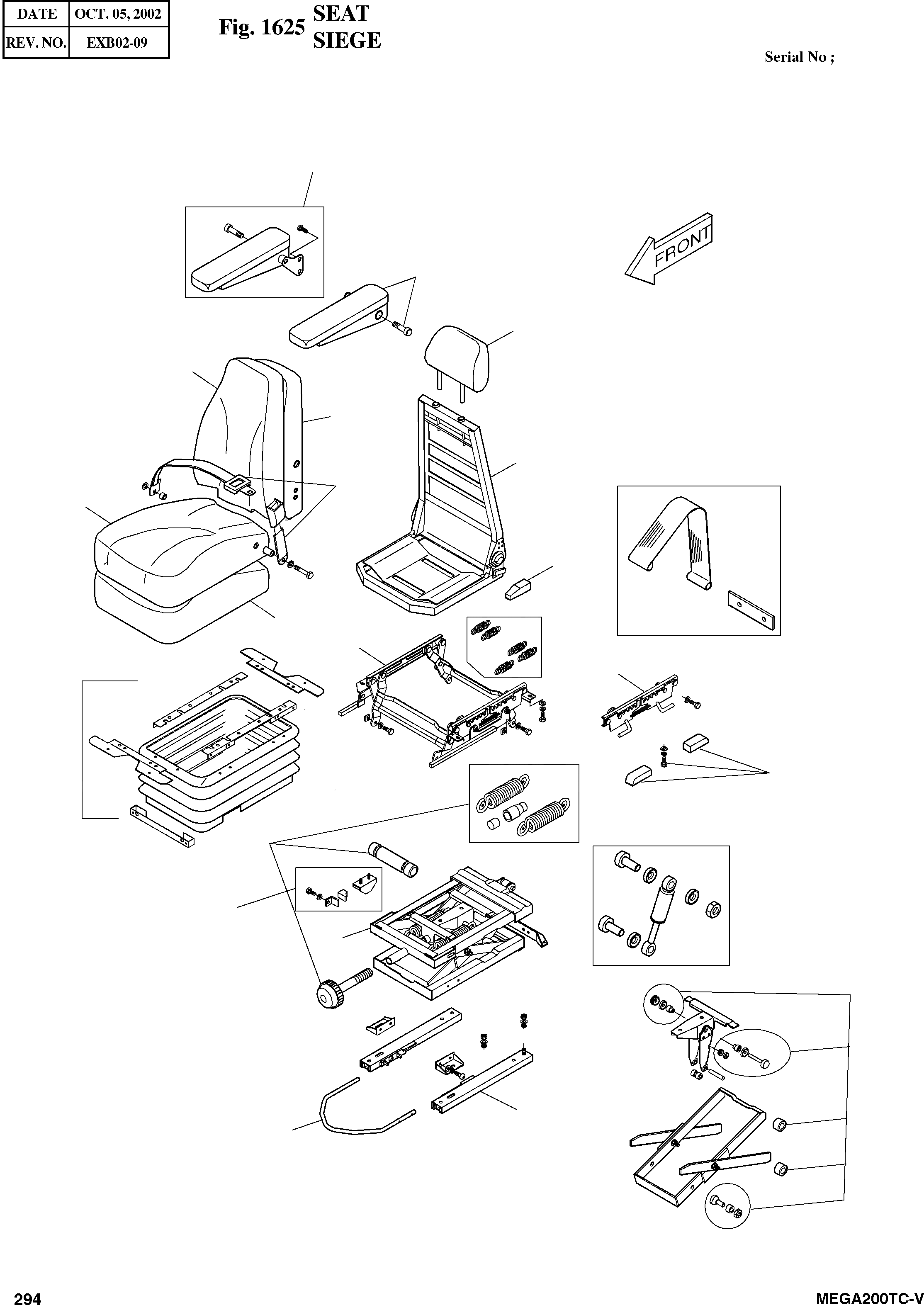 | DATE | OCT. 05, 2002 |
|---|---|
| REV. NO. | EXB02-09 |

Fig. 1625 SEAT
SIEGE

Serial No ;

FRONT

294

MEGA200TC-V