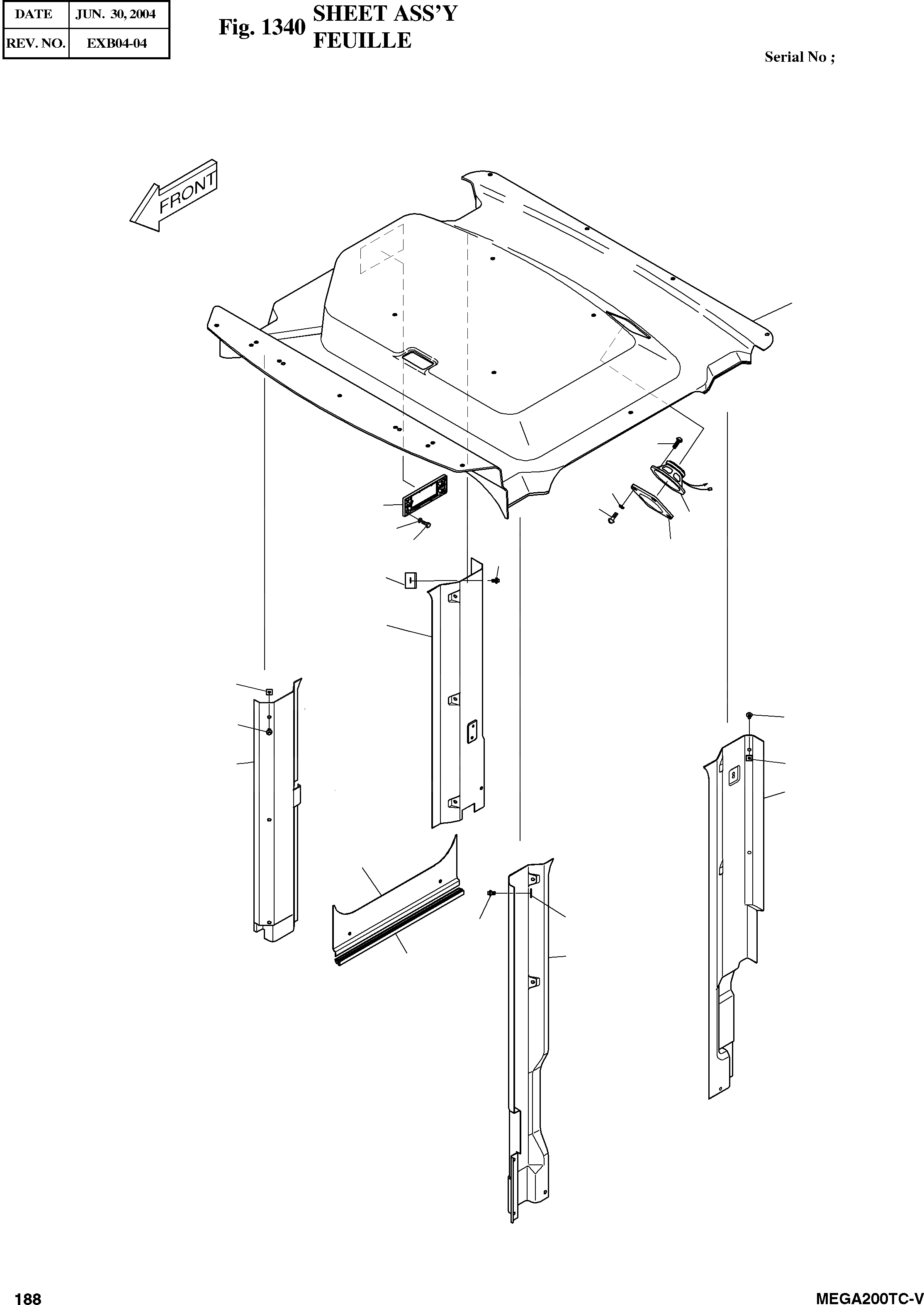 | DATE | JUN. 30, 2004 |
|---|---|
| REV. NO. | EXB04-04 |

Fig. 1340 SHEET ASS'Y
FEUILLE

Serial No ;

FRONT

188

MEGA200TC-V