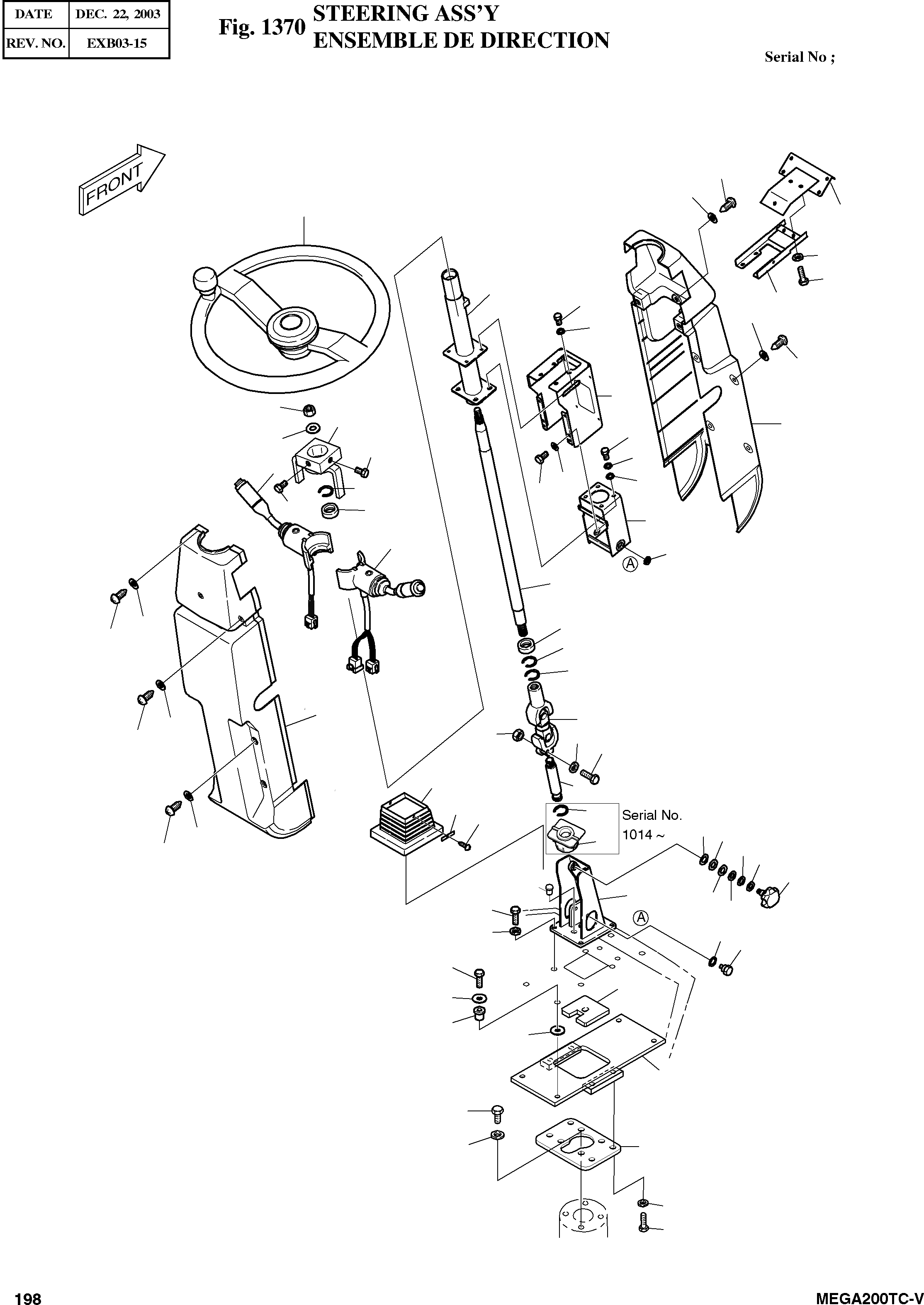 | DATE | DEC. 22, 2003 |
|---|---|
| REV. NO. | EXB03-15 |

Fig. 1370 STEERING ASS'Y
ENSEMBLE DE DIRECTION

Serial No ;

FRONT

A

Serial No.
1014 ~

A

198

MEGA200TC-V