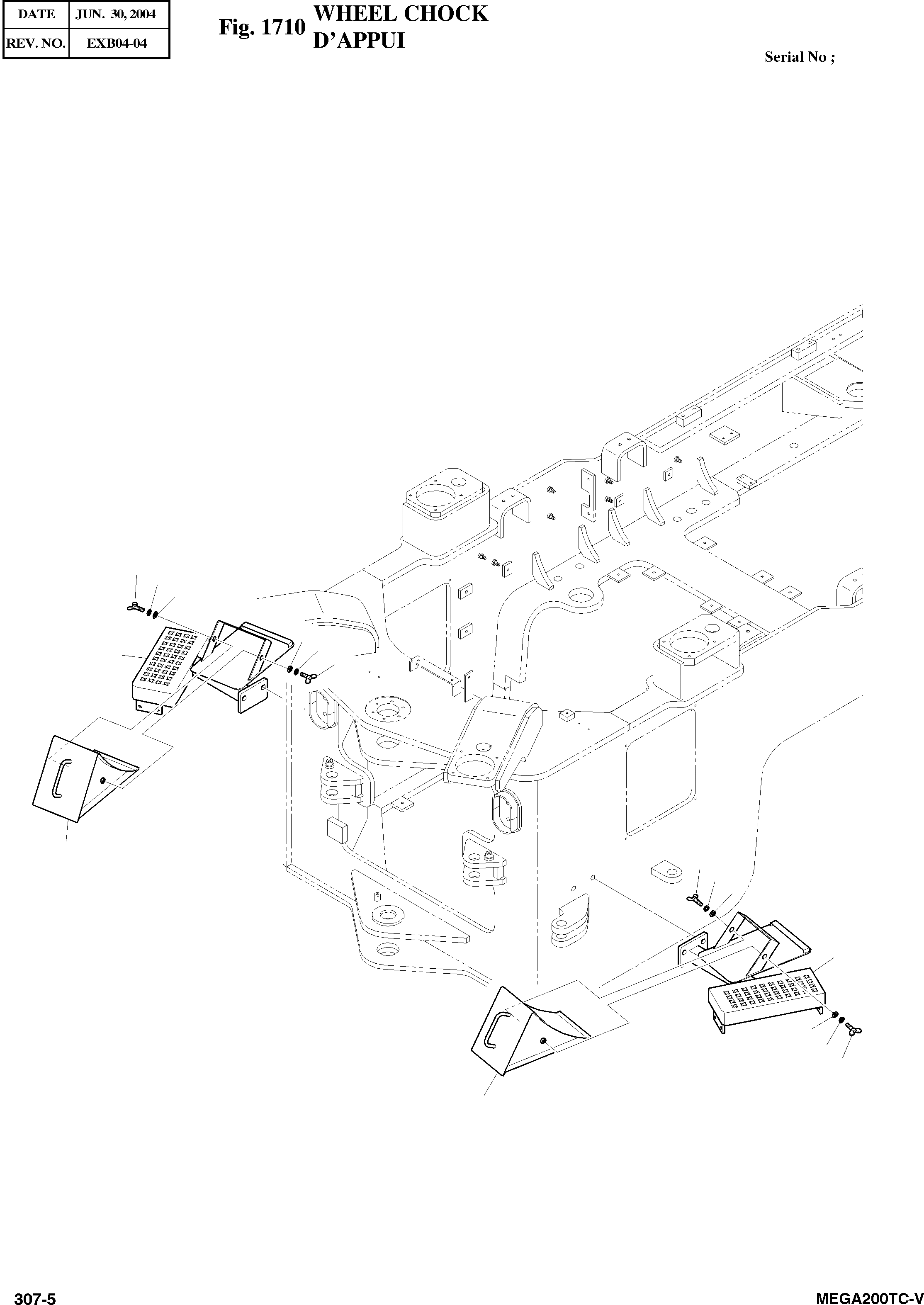 | DATE | JUN. 30, 2004 |
|---|---|
| REV. NO. | EXB04-04 |

Fig. 1710 WHEEL CHOCK
D'APPUI

Serial No ;

307-5

MEGA200TC-V