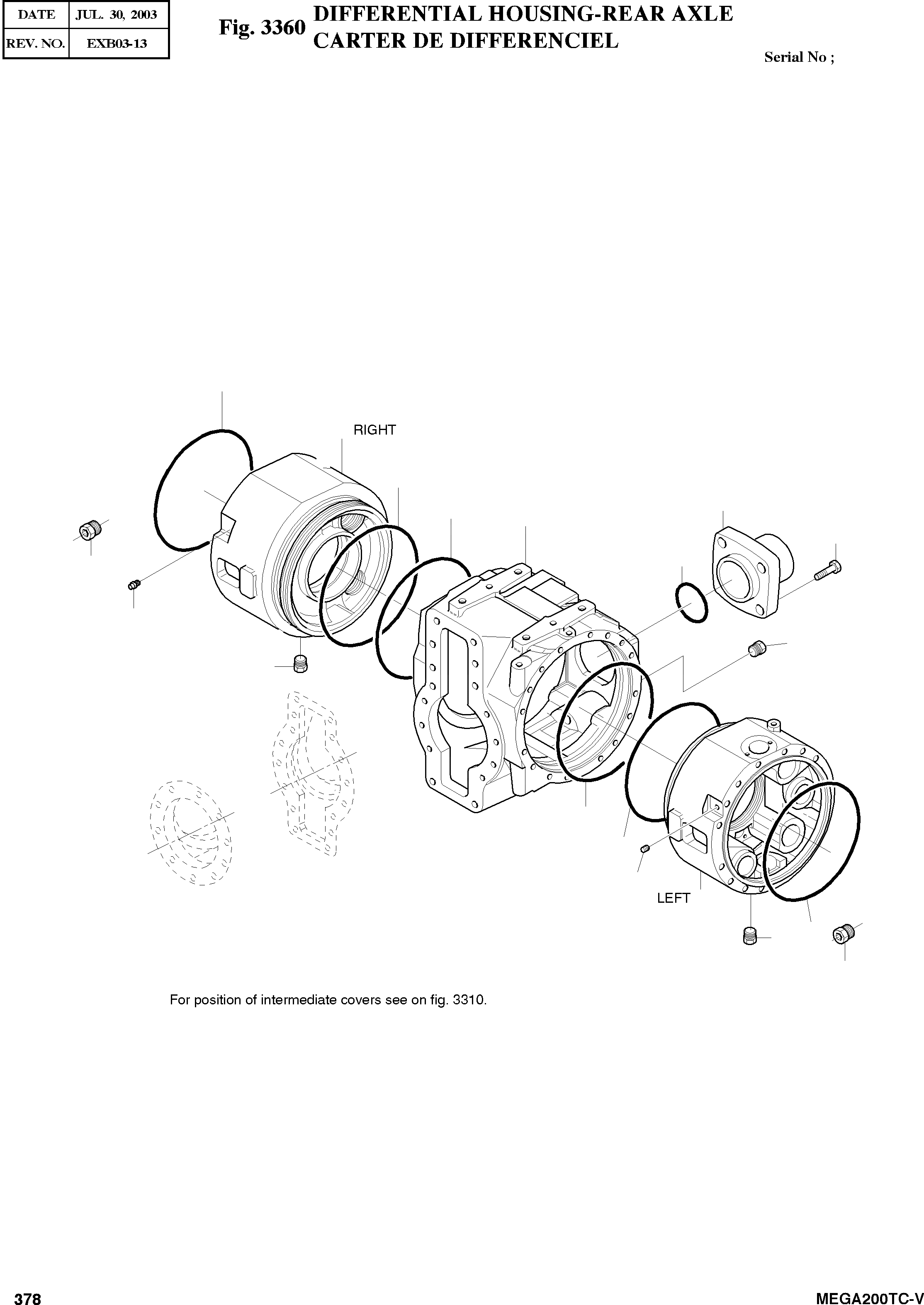 | DATE | JUL. 30, 2003 |
|---|---|
| REV. NO. | EXB03-13 |

Fig. 3360 DIFFERENTIAL HOUSING-REAR AXLE
CARTER DE DIFFERENCIEL

Serial No ;

RIGHT

LEFT

For position of intermediate covers see on fig. 3310.

378

MEGA200TC-V