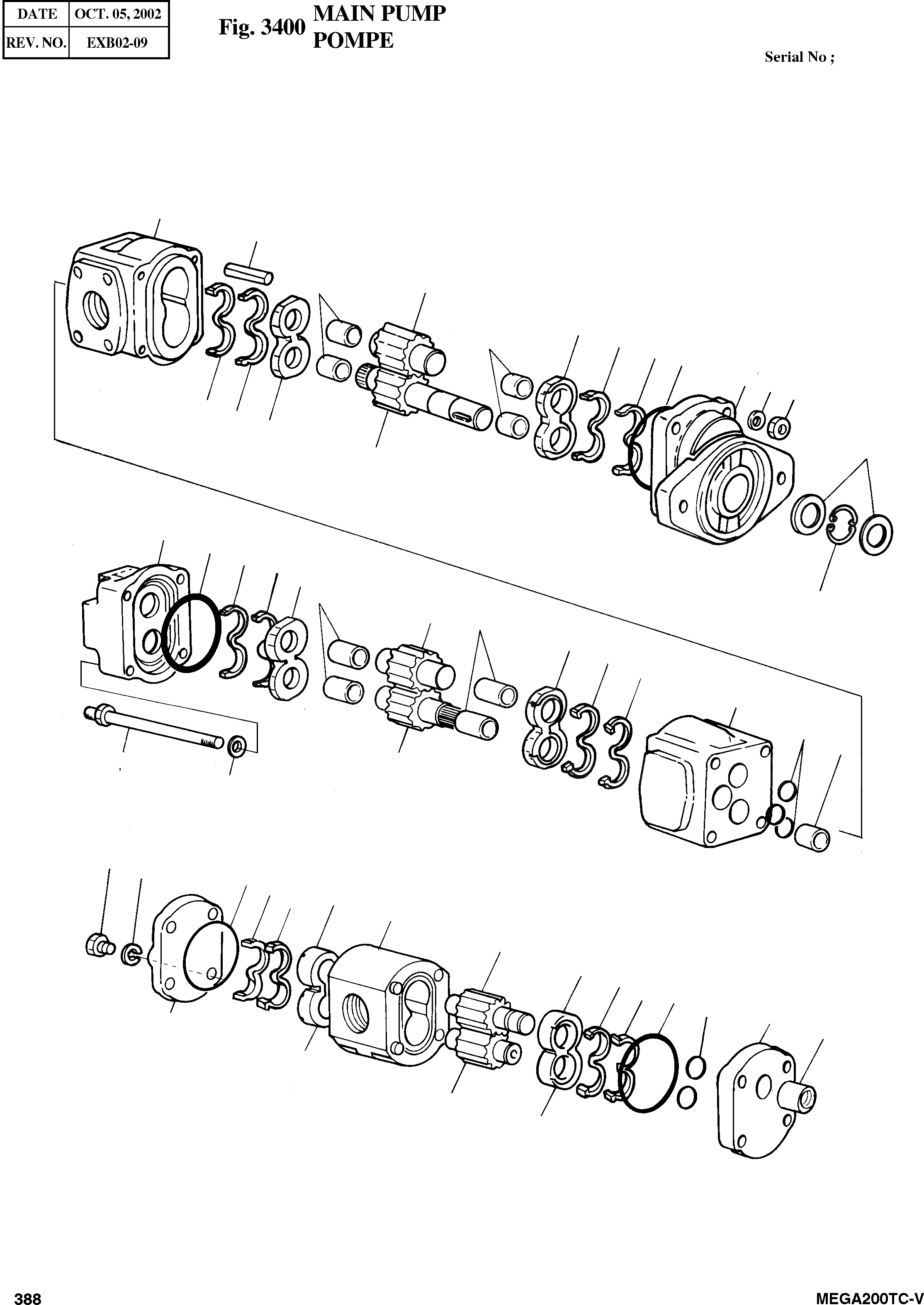 | DATE | OCT. 05, 2002 |
|---|---|
| REV. NO. | EXB02-09 |

Fig. 3400 MAIN PUMP
POMPE

Serial No ;

388

MEGA200TC-V