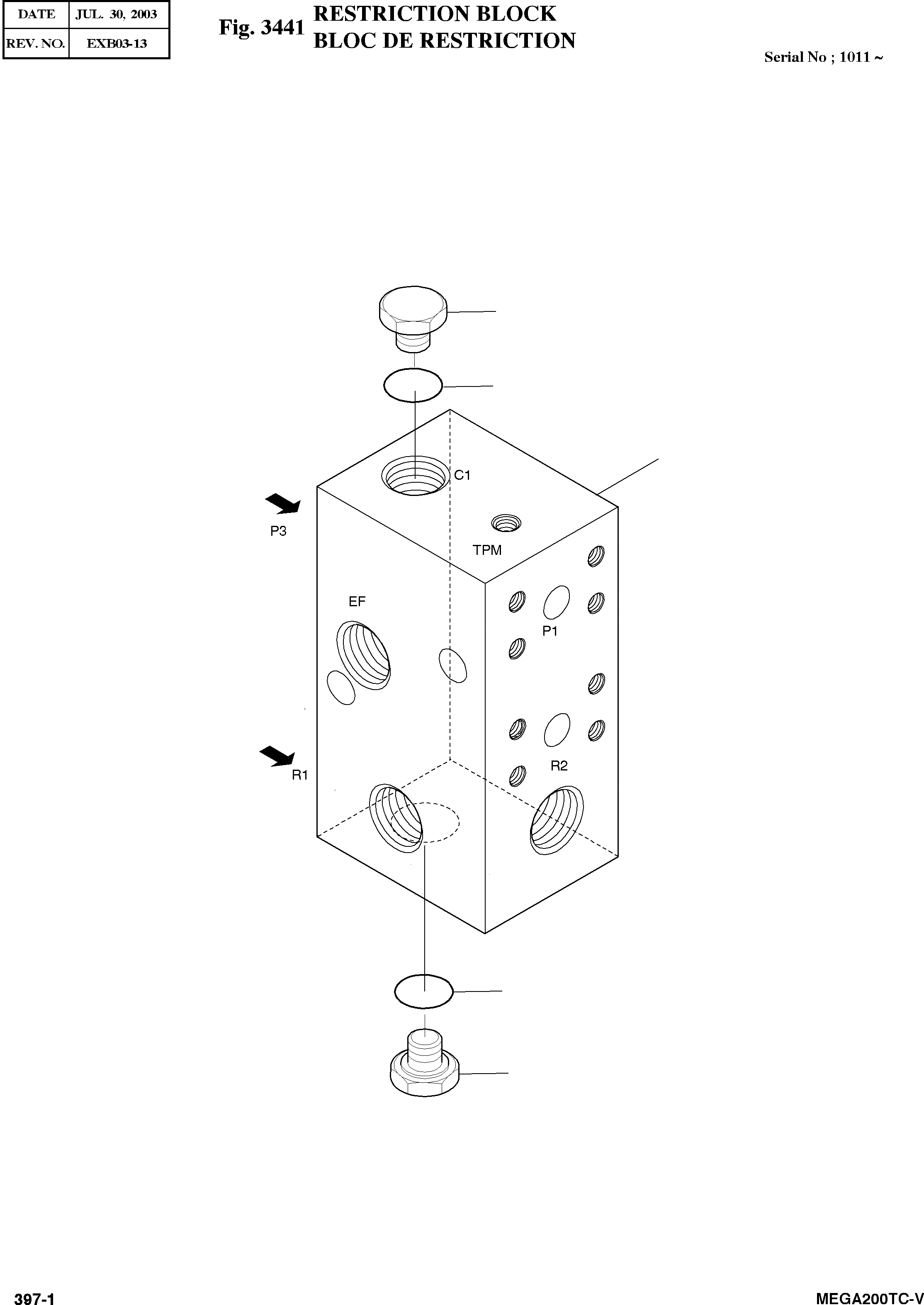 | DATE | JUL. 30, 2003 |
|---|---|
| REV. NO. | EXB03-13 |

Fig. 3441 RESTRICTION BLOCK
BLOC DE RESTRICTION

Serial No ; 1011 ~

C1

P3

TPM

EF

P1

R1

R2

397-1

MEGA200TC-V