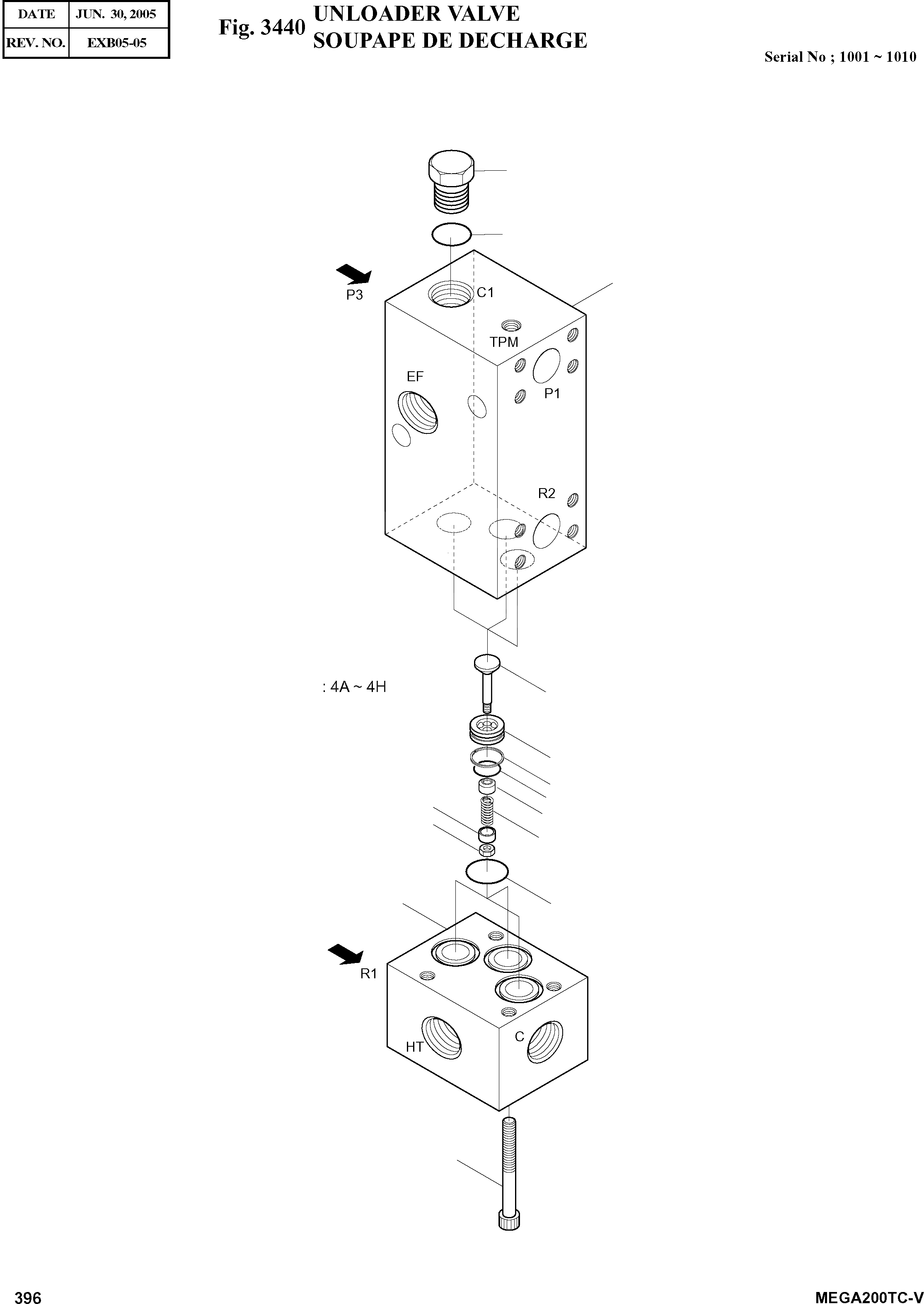 | DATE | JUN. 30, 2005 |
|---|---|
| REV. NO. | EXB05-05 |

Fig. 3440 UNLOADER VALVE
SOUPAPE DE DECHARGE

Serial No ; 1001 ~ 1010

P3

C1

TPM

EF

P1

R2

: 4A ~ 4H

R1

HT

C

396

MEGA200TC-V