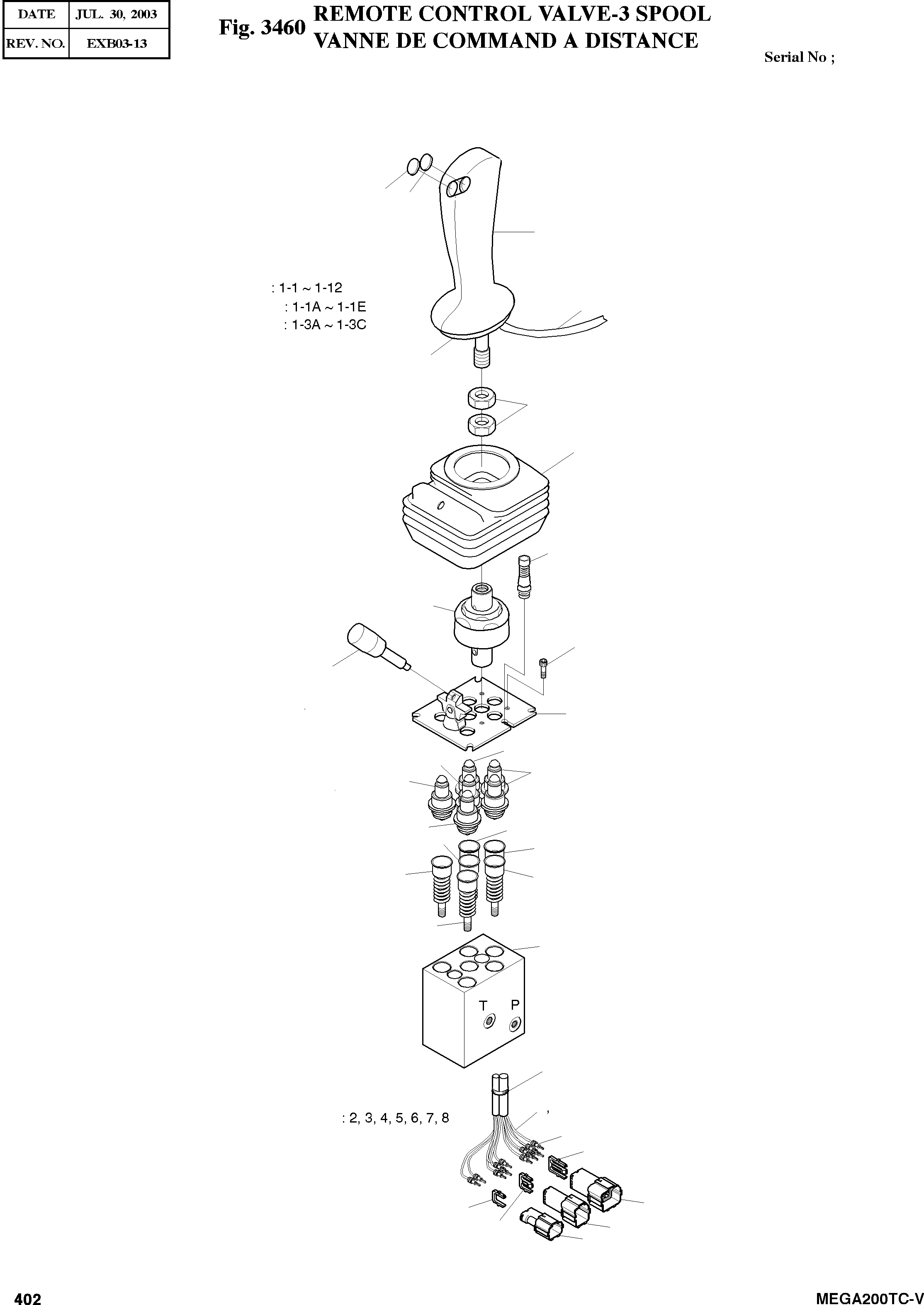 | DATE | JUL. 30, 2003 |
|---|---|
| REV. NO. | EXB03-13 |

Fig. 3460 REMOTE CONTROL VALVE-3 SPOOL
VANNE DE COMMAND A DISTANCE

Serial No ;

: 1-1 ~ 1-12
: 1-1A ~ 1-1E
: 1-3A ~ 1-3C

T P

: 2, 3, 4, 5, 6, 7, 8

402

MEGA200TC-V