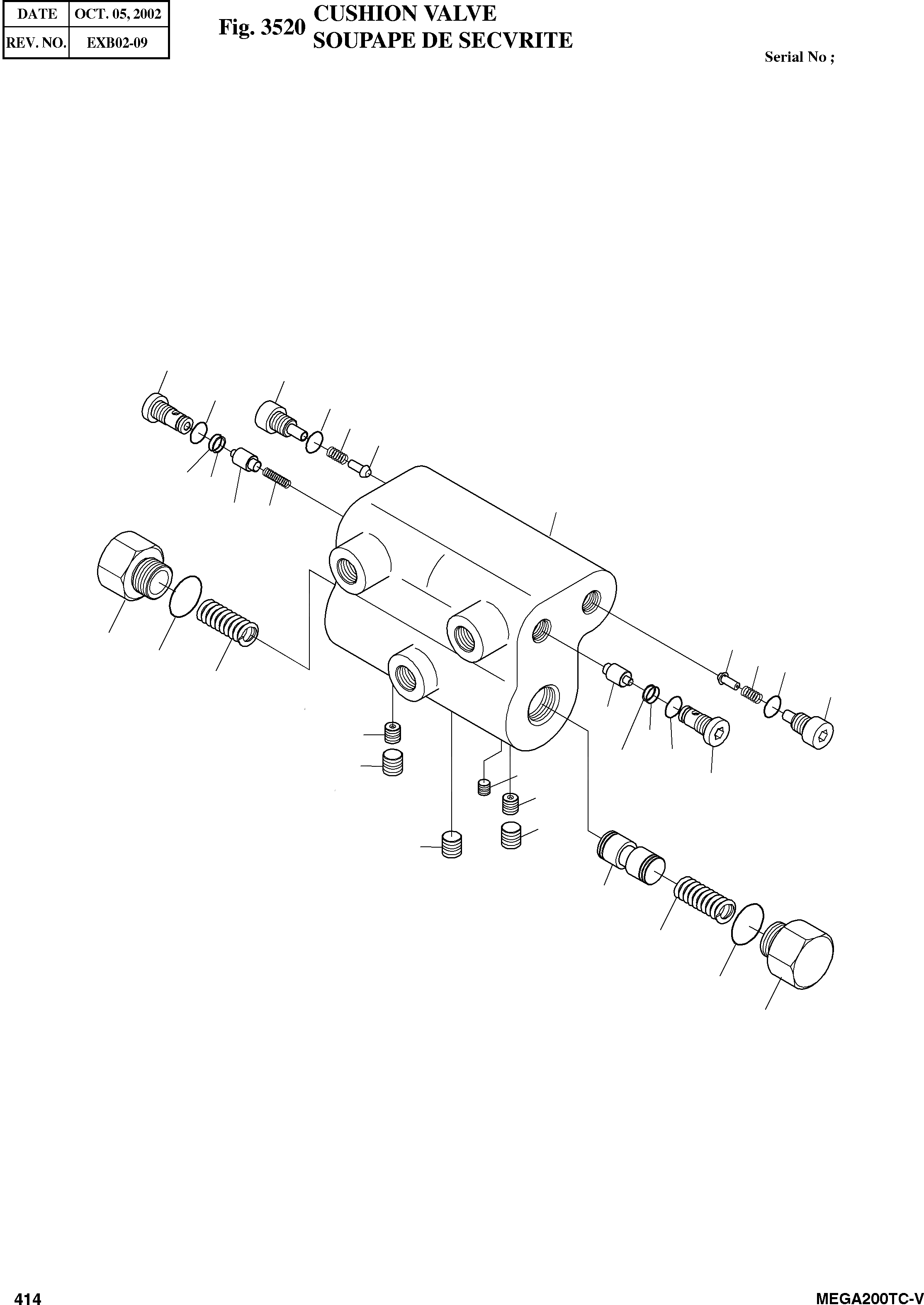 | DATE | OCT. 05, 2002 |
|---|---|
| REV. NO. | EXB02-09 |

Fig. 3520 CUSHION VALVE
SOUPAPE DE SECVRITE

Serial No ;

414

MEGA200TC-V