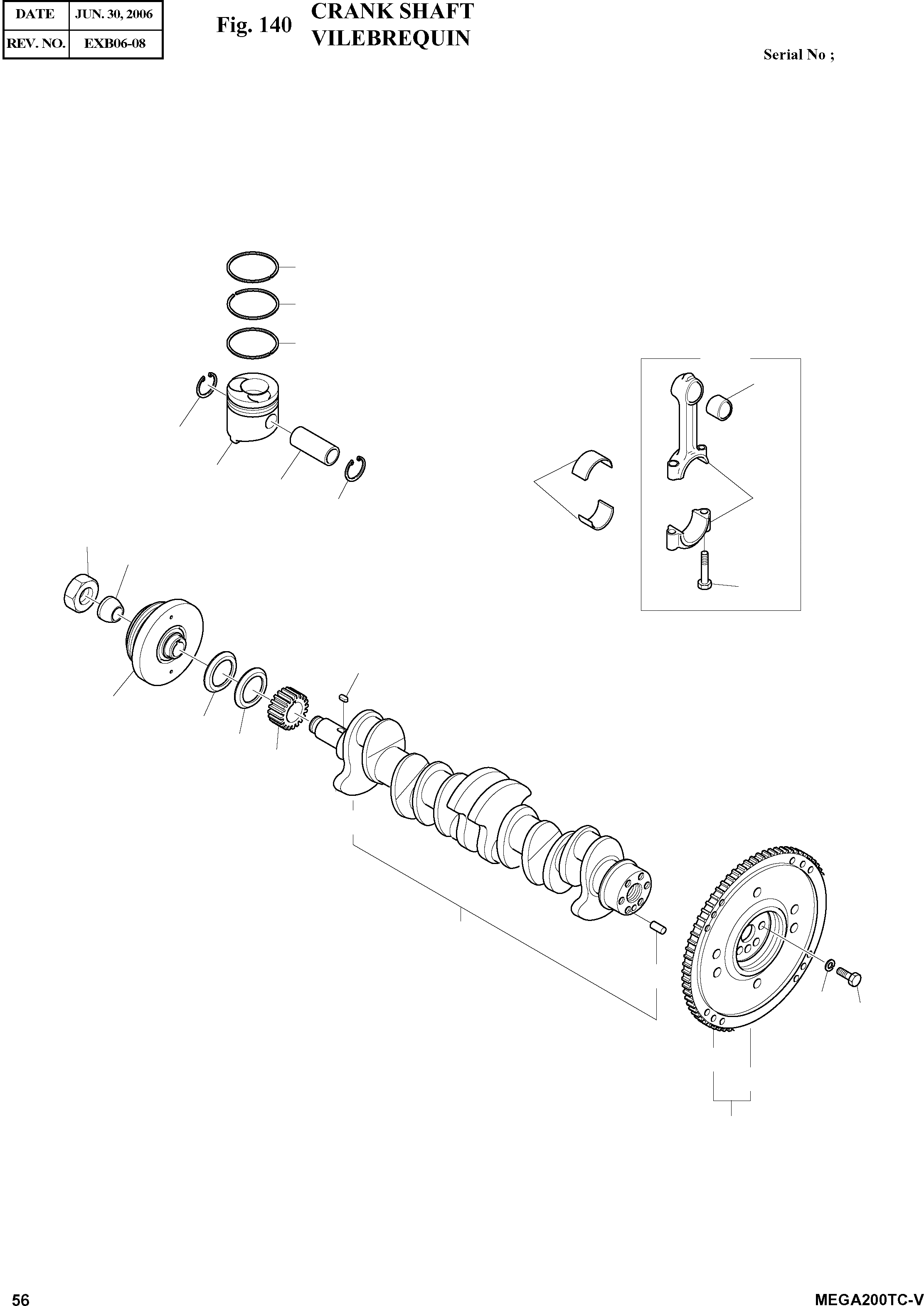 | DATE | JUN. 30, 2006 |
|---|---|
| REV. NO. | EXB06-08 |

Fig. 140 CRANK SHAFT
VILEBREQUIN

Serial No ;

56

MEGA200TC-V