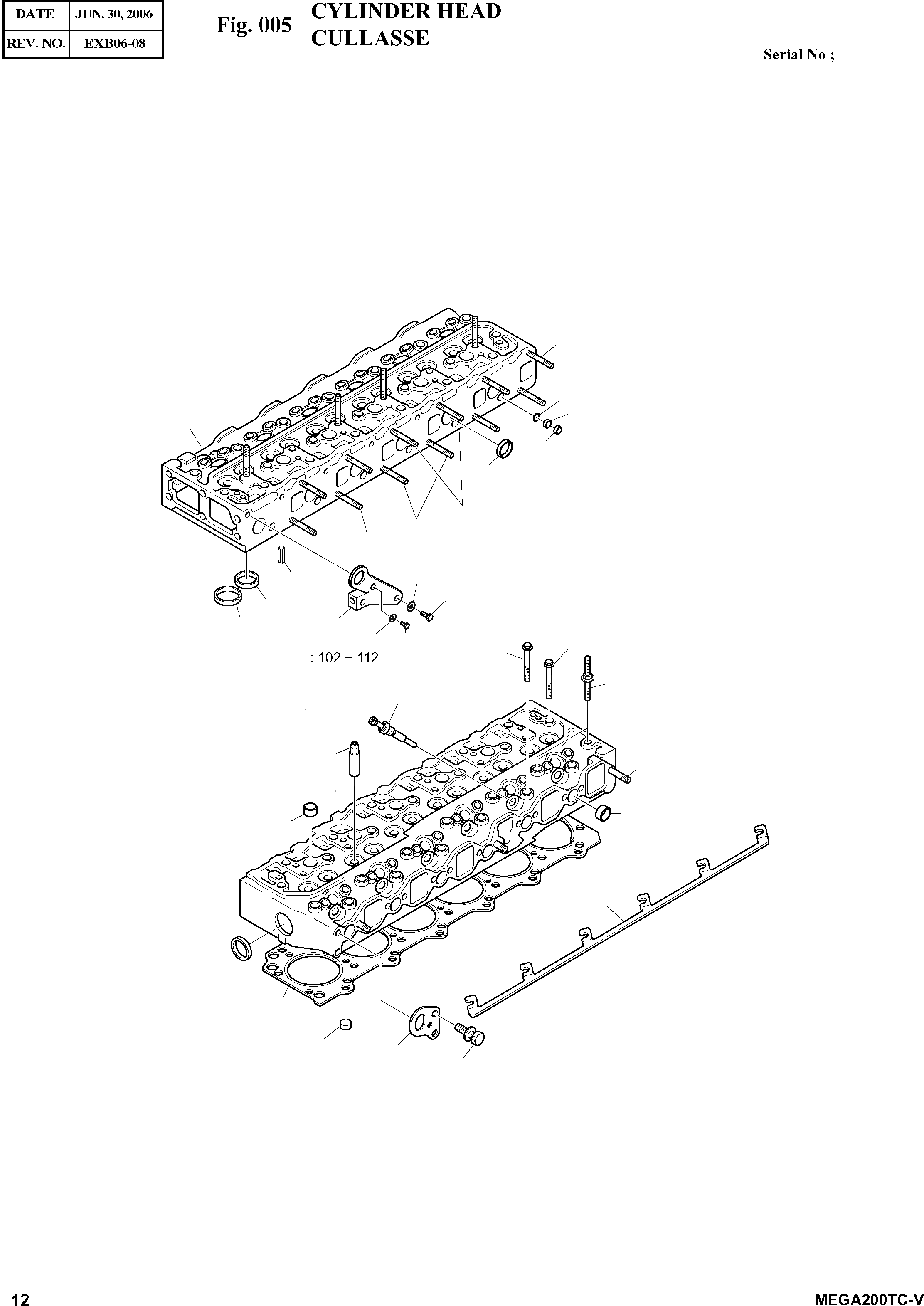 | DATE | JUN. 30, 2006 |
|---|---|
| REV. NO. | EXB06-08 |

Fig. 005 CYLINDER HEAD
CULLASSE

Serial No ;

: 102 ~ 112

12

MEGA200TC-V