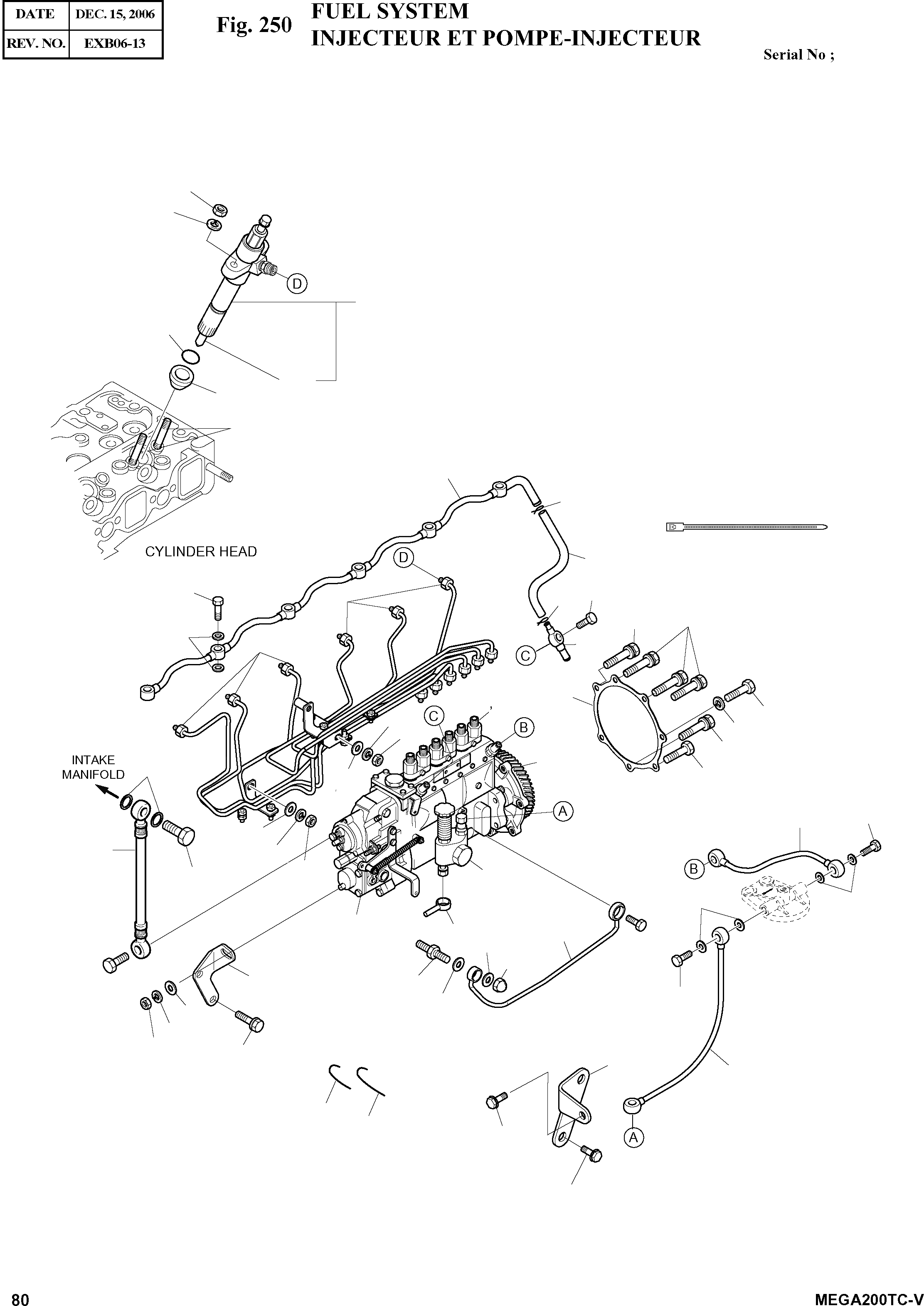 | DATE | DEC. 15, 2006 |
|---|---|
| REV. NO. | EXB06-13 |

Fig. 250 FUEL SYSTEM
INJECTEUR ET POMPE-INJECTEUR

Serial No ;

D

CYLINDER HEAD

D

C

C

B

INTAKE MANIFOLD

A

B

A

80

MEGA200TC-V