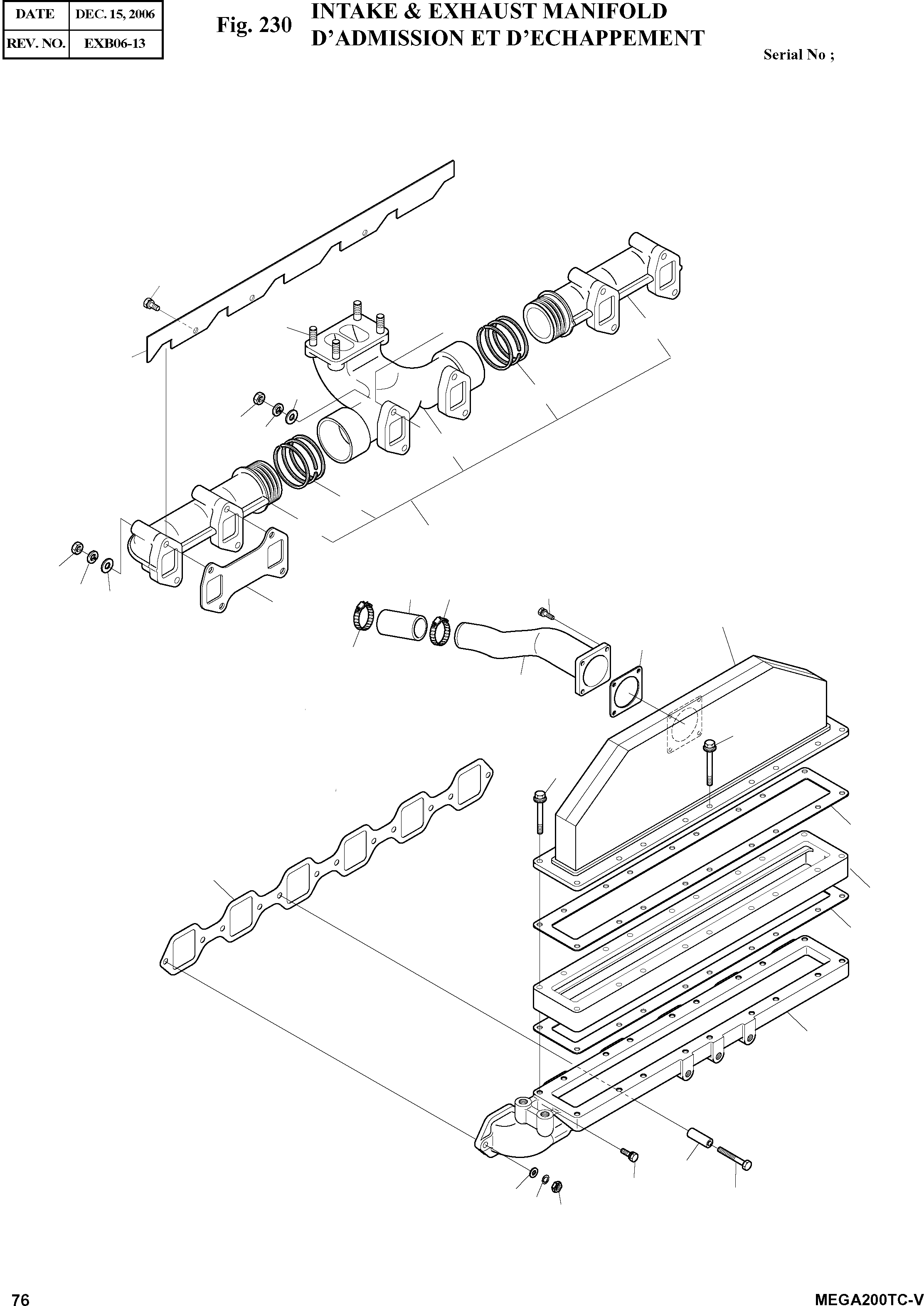 | DATE | DEC. 15, 2006 |
|---|---|
| REV. NO. | EXB06-13 |

Fig. 230 INTAKE & EXHAUST MANIFOLD
D'ADMISSION ET D'ECHAPPEMENT

Serial No ;

76

MEGA200TC-V