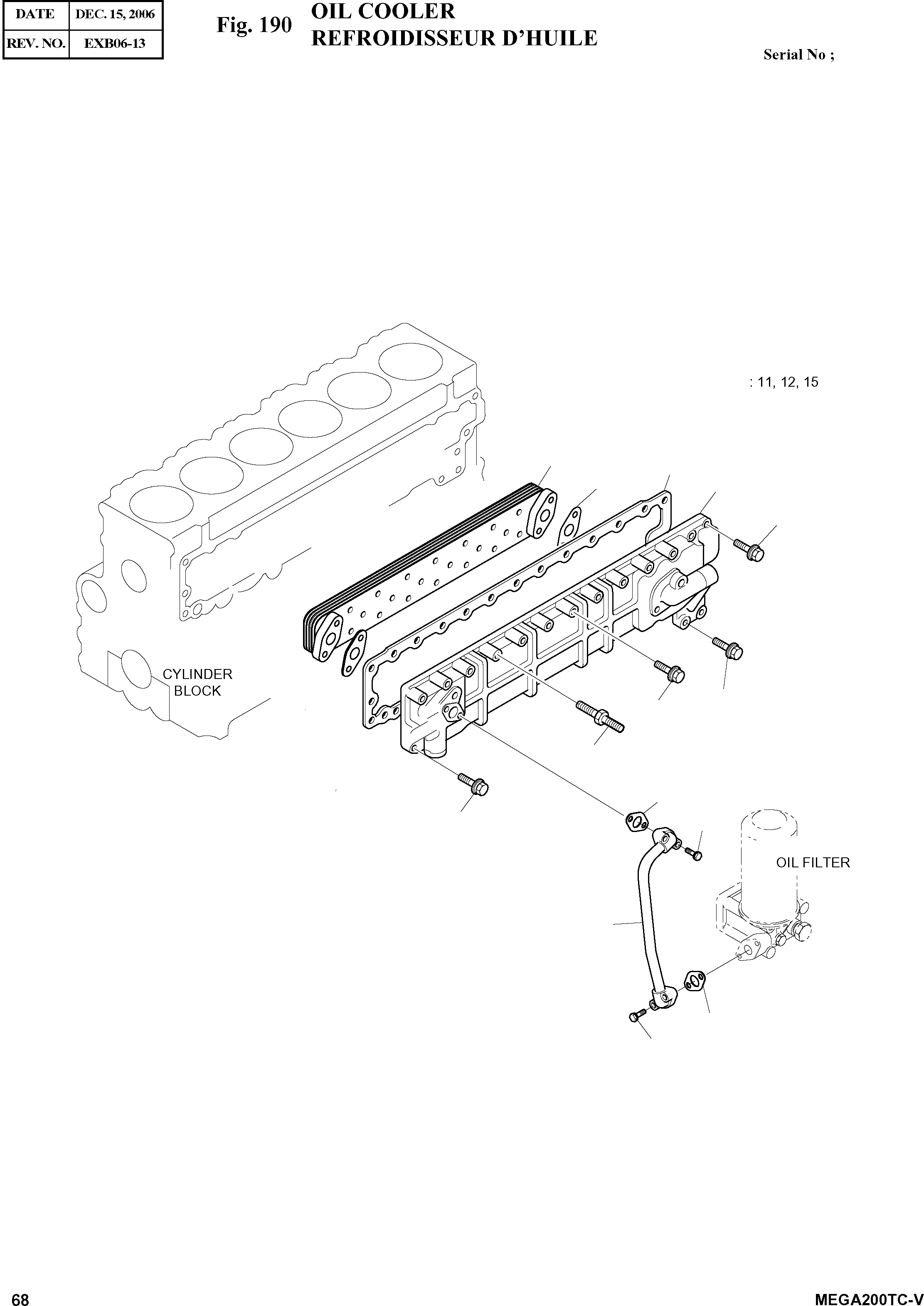 | DATE | DEC. 15, 2006 |
|---|---|
| REV. NO. | EXB06-13 |

Fig. 190 OIL COOLER
REFROIDISSEUR D'HUILE

Serial No ;

: 11, 12, 15

CYLINDER BLOCK

OIL FILTER

68

MEGA200TC-V