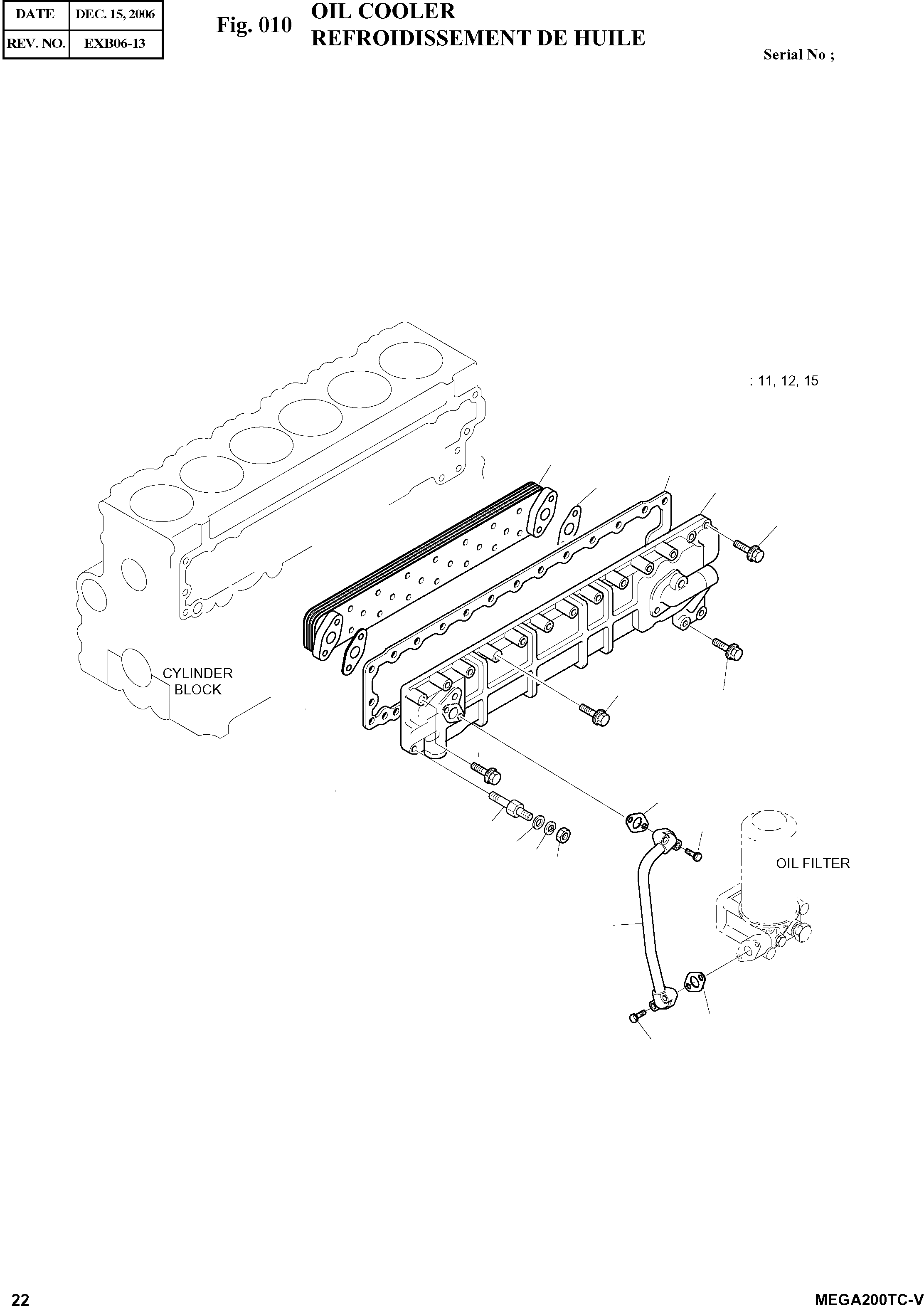 | DATE | DEC. 15, 2006 |
|---|---|
| REV. NO. | EXB06-13 |

Fig. 010 OIL COOLER
REFROIDISSEMENT DE HUILE

Serial No ;

: 11, 12, 15

CYLINDER BLOCK

OIL FILTER

22

MEGA200TC-V